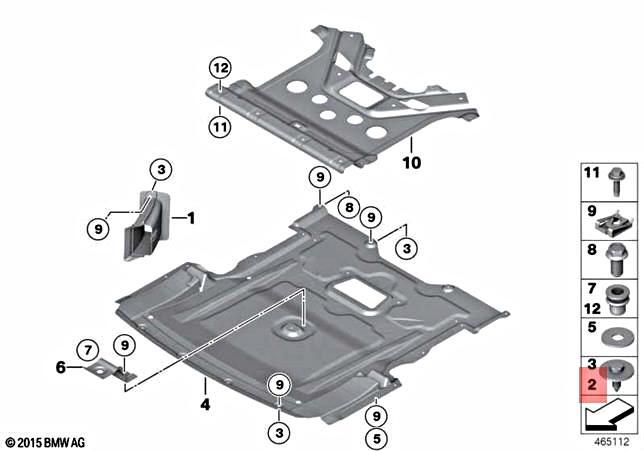 12
11
10
3
9
1
9
8
9
3
7
9
6
4
9
3
9
5
11
9
8
7
12
5
3
2
© 2015 BMW AG
465112