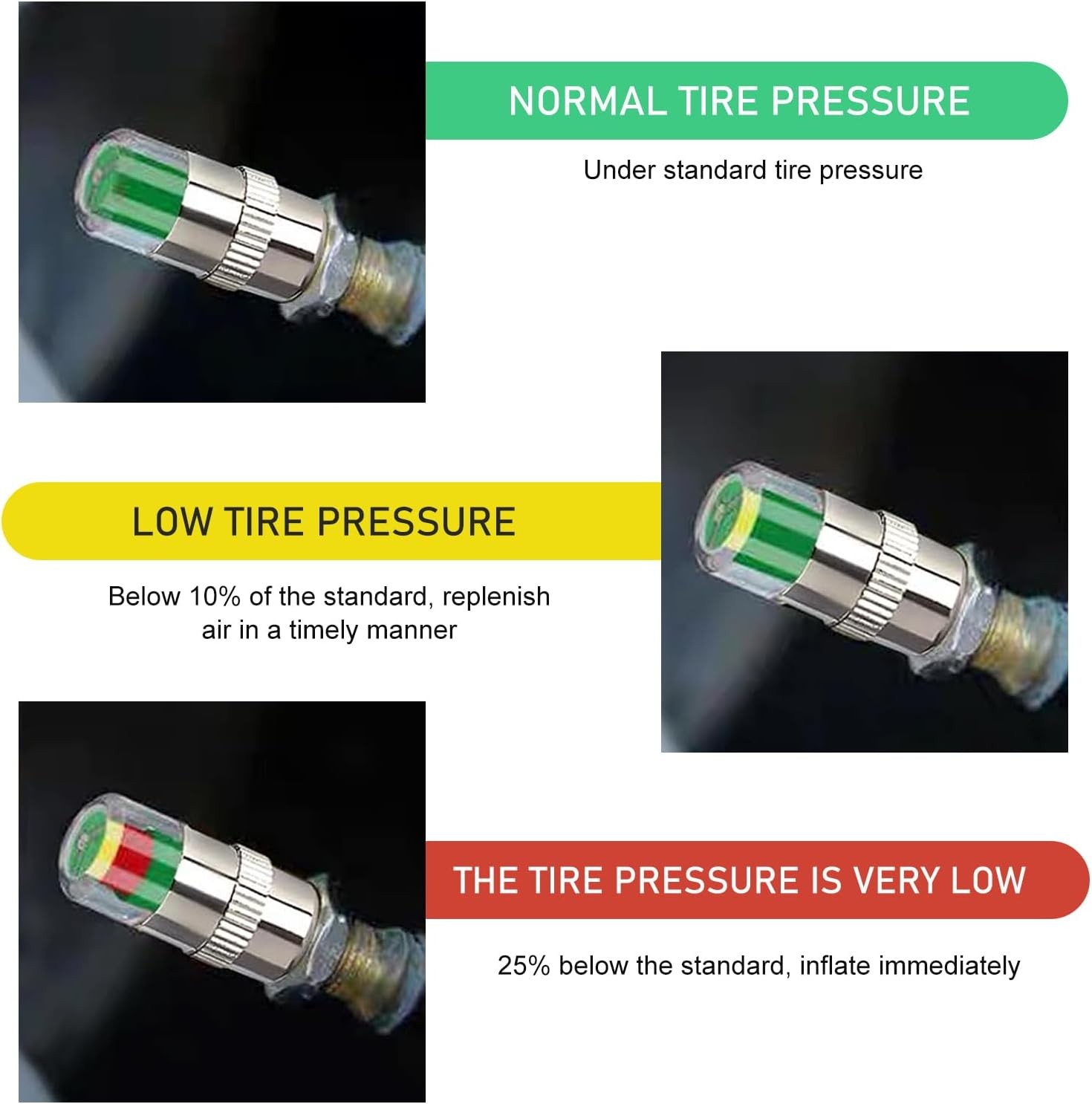 NORMAL TIRE PRESSURE

Under standard tire pressure

LOW TIRE PRESSURE

Below 10% of the standard, replenish air in a timely manner

THE TIRE PRESSURE IS VERY LOW

25% below the standard, inflate immediately