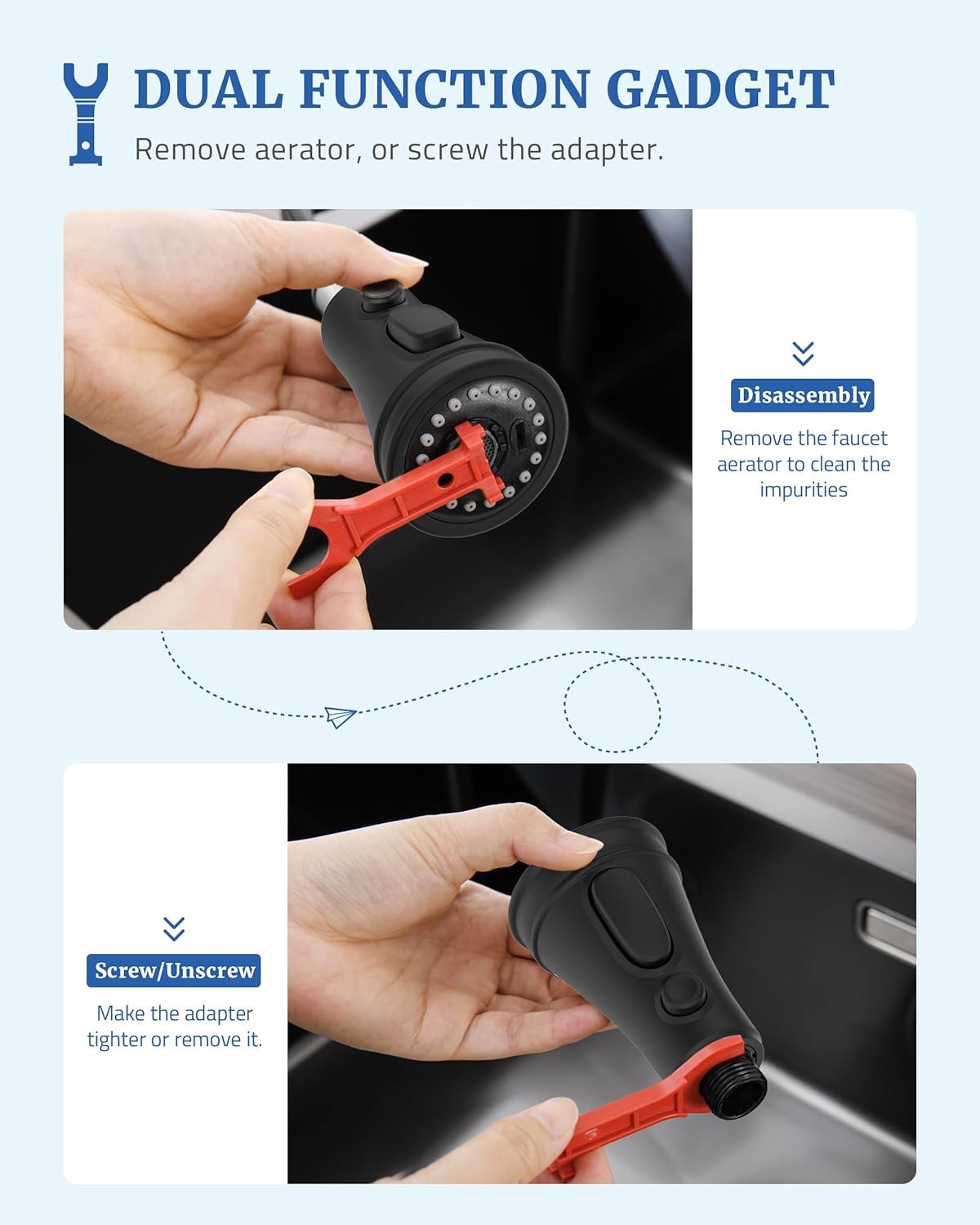 DUAL FUNCTION GADGET

Remove aerator, or screw the adapter.

Disassembly

Remove the faucet aerator to clean the impurities

Screw/Unscrew

Make the adapter tighter or remove it.