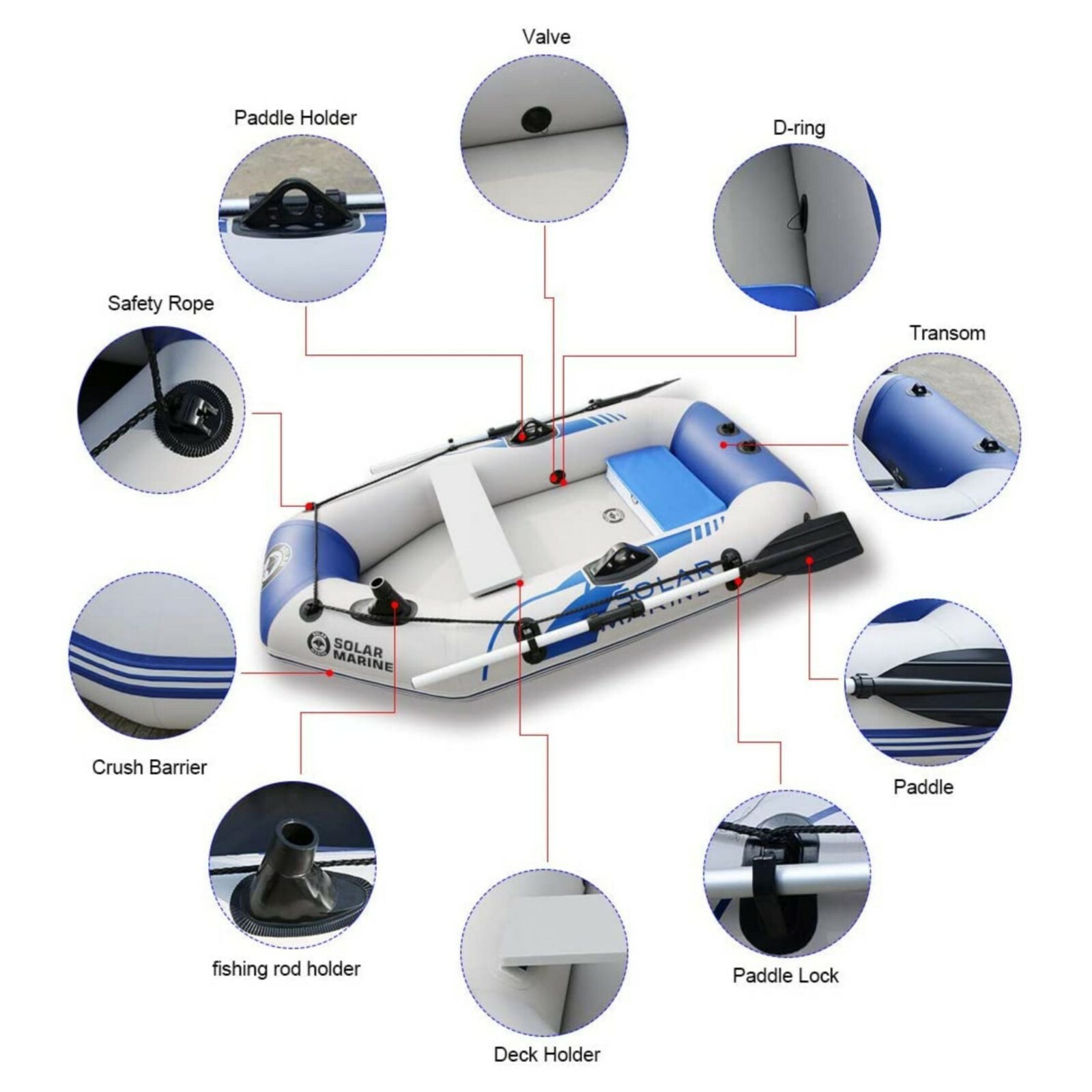 Valve

Paddle Holder

D-ring

Safety Rope

Transom

SOLAR MARINE

SOLAR MARINE

Crush Barrier

Paddle

fishing rod holder

Paddle Lock

Deck Holder