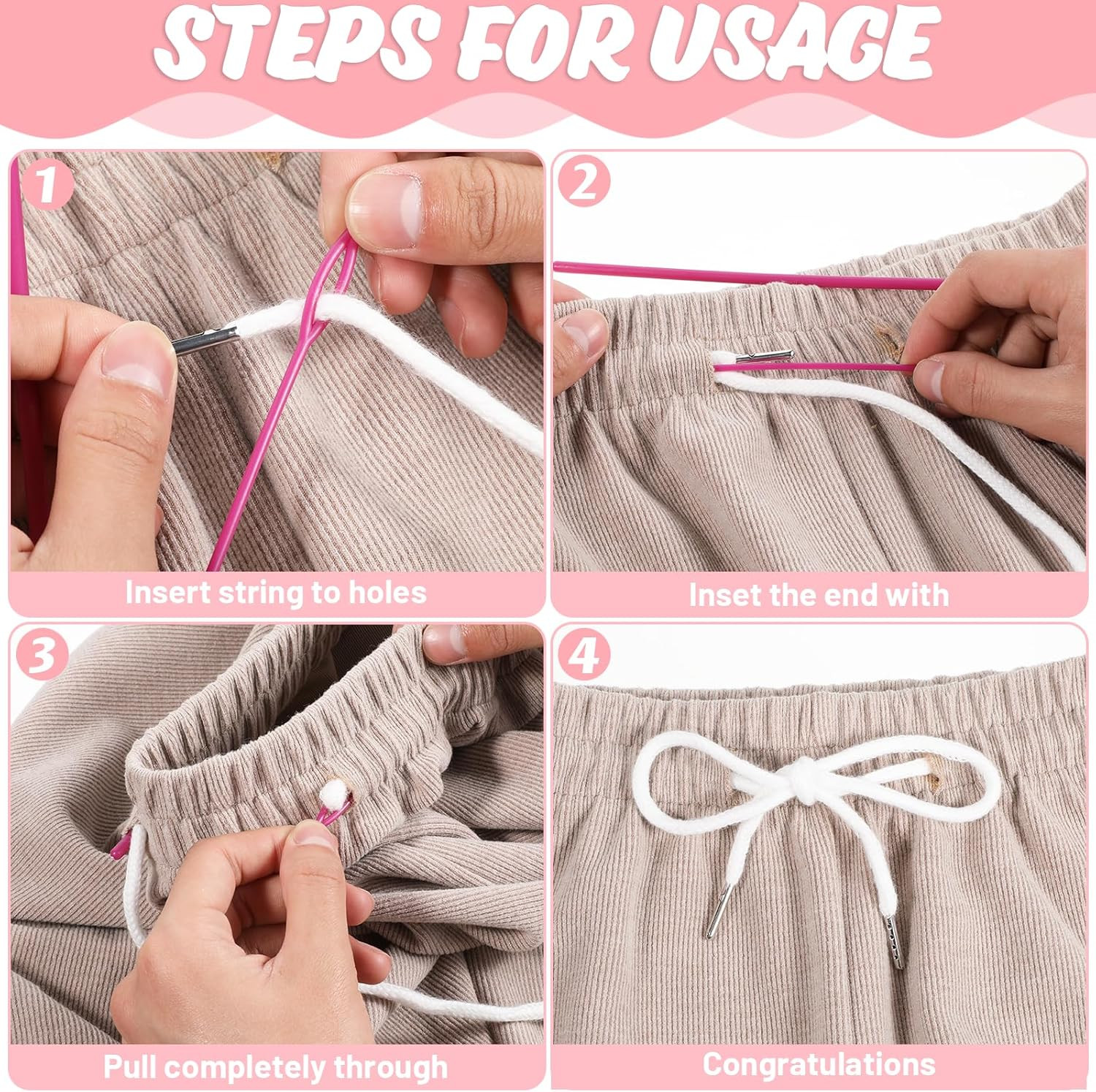 STEPS FOR USAGE

1

Insert string to holes

2

Inset the end with

3

Pull completely through

4

Congratulations