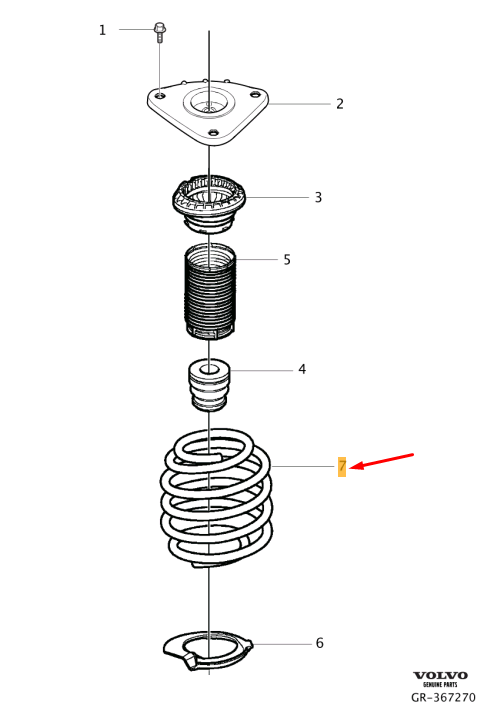 1
2
3
5
4
7
6
VOLVO
GENUINE PARTS
GR-367270