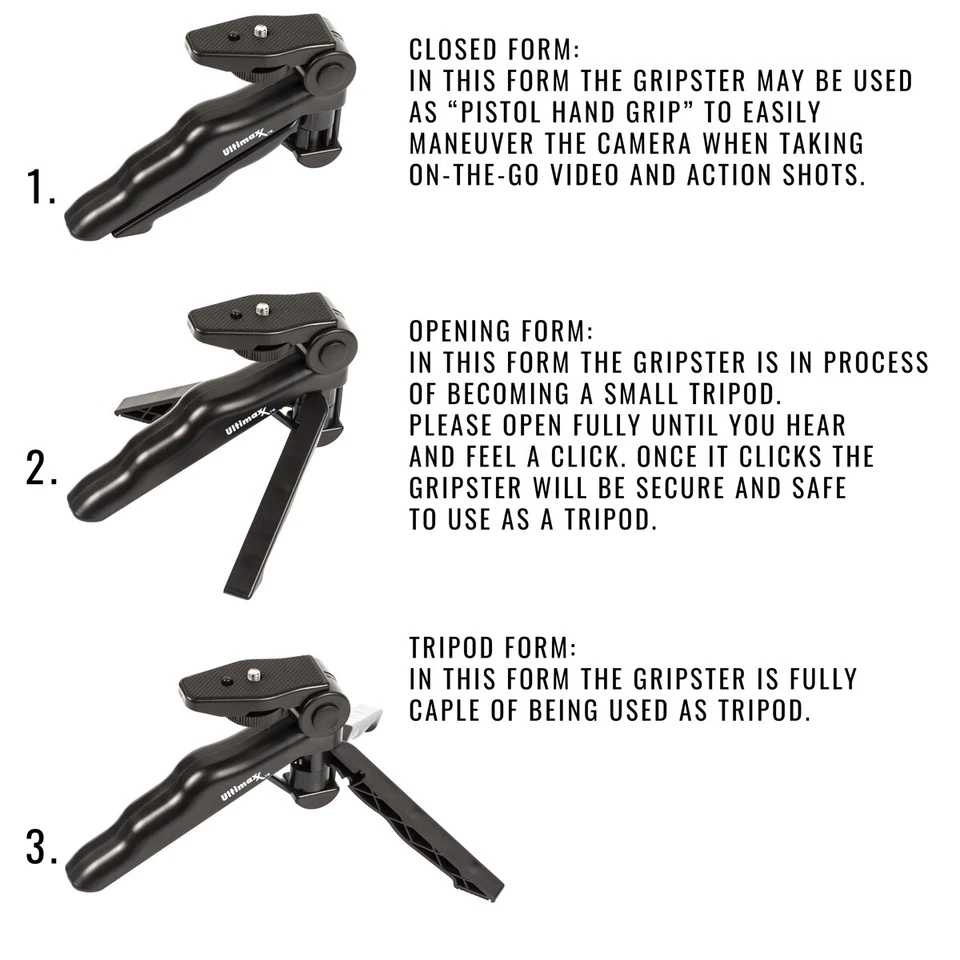 1.

Ultimaxx

CLOSED FORM:
IN THIS FORM THE GRIPSTER MAY BE USED AS “PISTOL HAND GRIP” TO EASILY MANEUVER THE CAMERA WHEN TAKING ON-THE-GO VIDEO AND ACTION SHOTS.

2.

Ultimaxx

OPENING FORM:
IN THIS FORM THE GRIPSTER IS IN PROCESS OF BECOMING A SMALL TRIPOD.
PLEASE OPEN FULLY UNTIL YOU HEAR AND FEEL A CLICK. ONCE IT CLICKS THE GRIPSTER WILL BE SECURE AND SAFE TO USE AS A TRIPOD.

3.

Ultimaxx

TRIPOD FORM:
IN THIS FORM THE GRIPSTER IS FULLY CAPLE OF BEING USED AS TRIPOD.