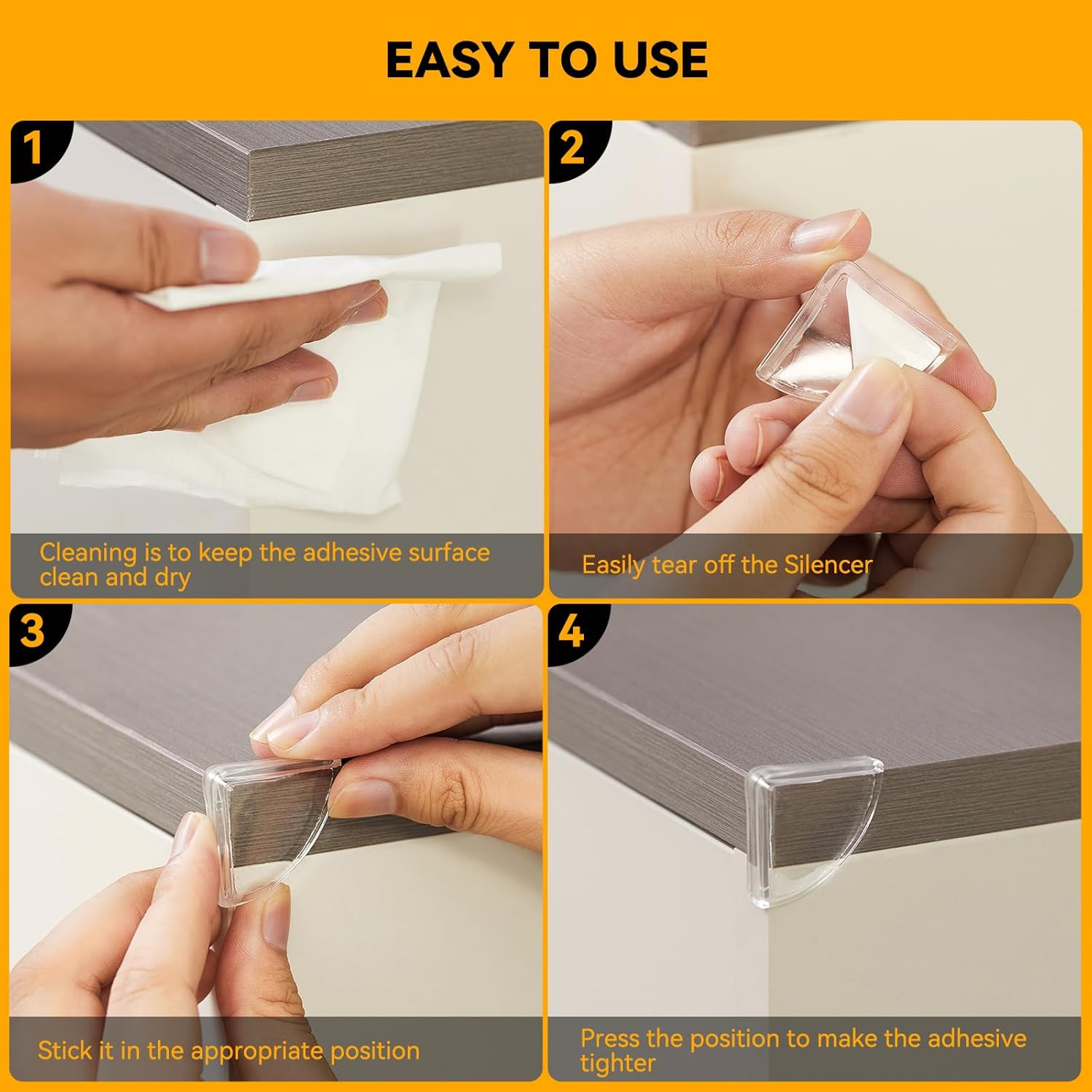 EASY TO USE

1

Cleaning is to keep the adhesive surface clean and dry

2

Easily tear off the Silencer

3

Stick it in the appropriate position

4

Press the position to make the adhesive tighter