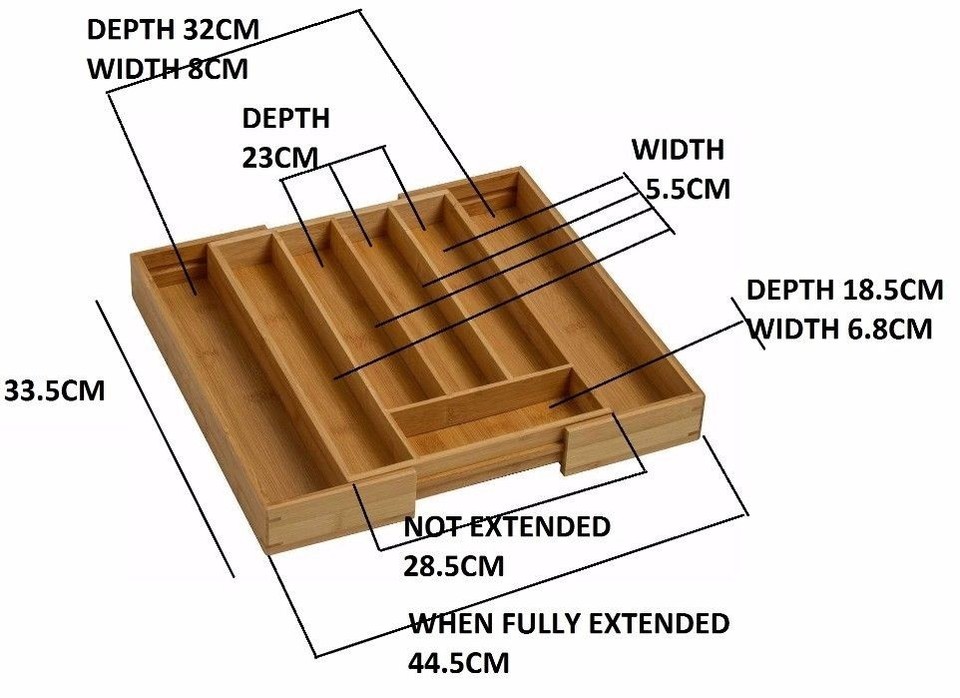 DEPTH 32CM
WIDTH 8CM

DEPTH
23CM

WIDTH
5.5CM

DEPTH 18.5CM
WIDTH 6.8CM

33.5CM

NOT EXTENDED
28.5CM

WHEN FULLY EXTENDED
44.5CM