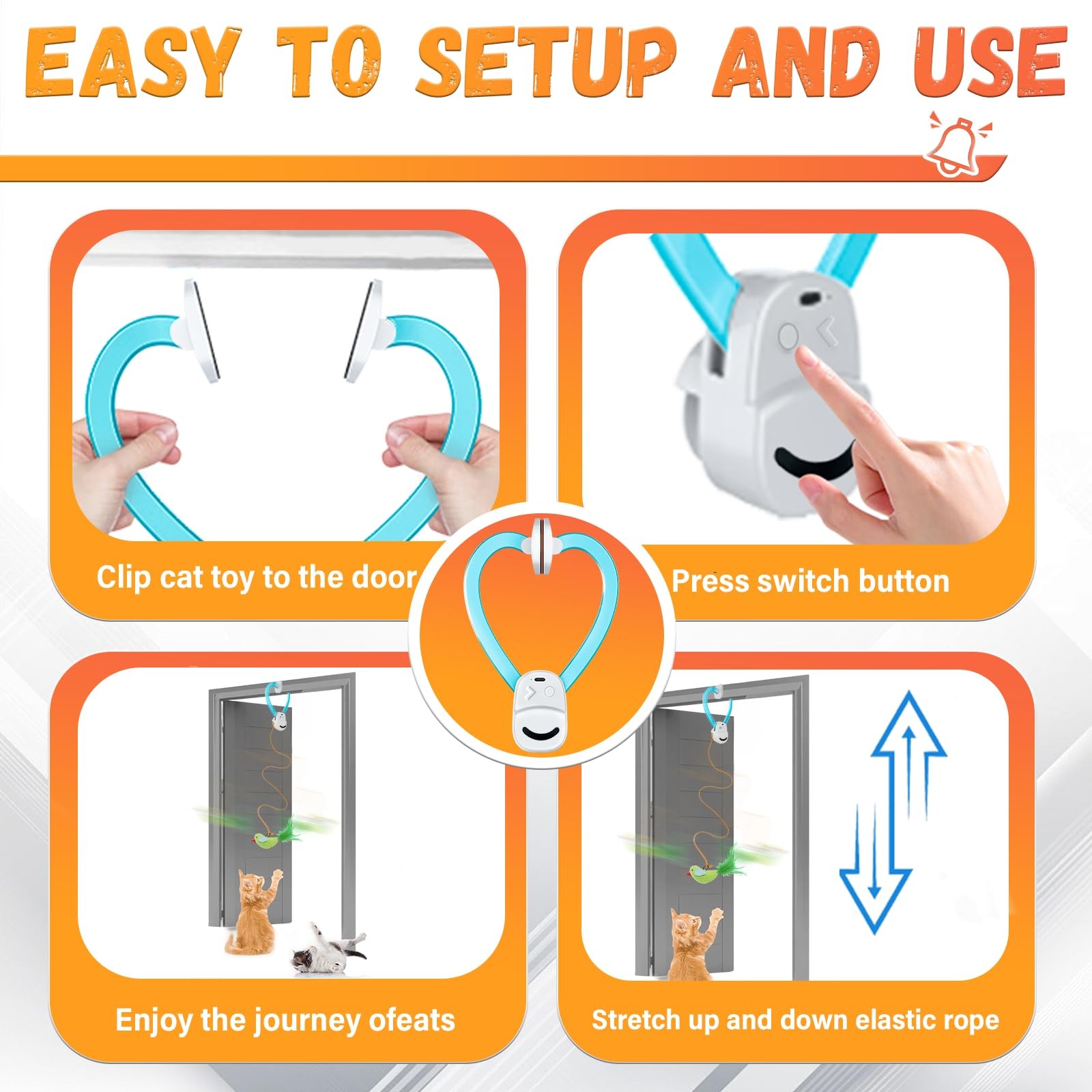 EASY TO SETUP AND USE

Clip cat toy to the door

Press switch button

Enjoy the journey ofeats

Stretch up and down elastic rope