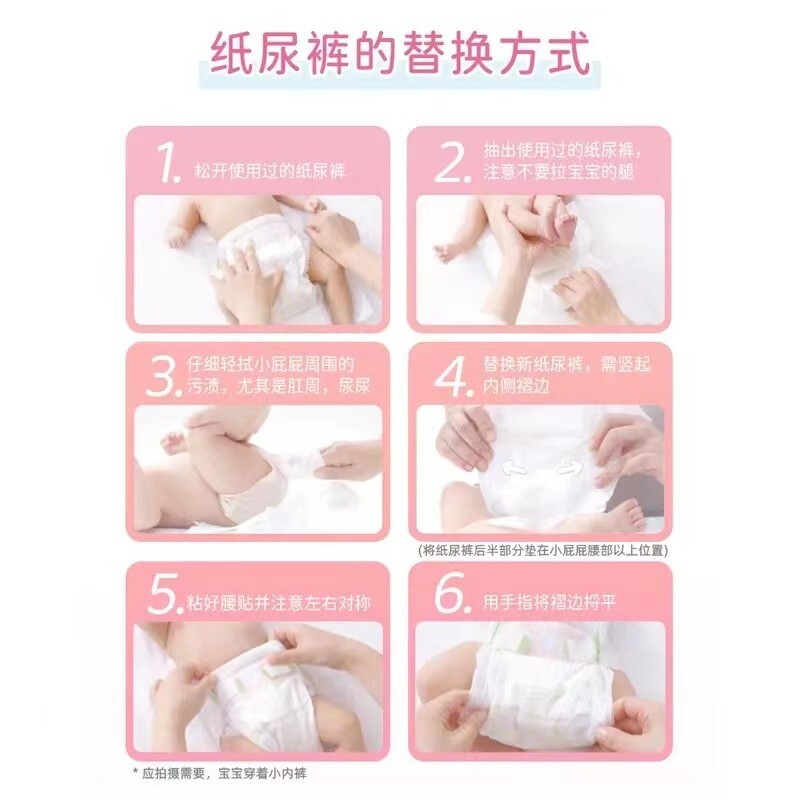 纸尿裤的替换方式

1. 松开使用过的纸尿裤

2. 抽出使用过的纸尿裤，注意不要拉宝宝的腿

3. 仔细轻拭小屁屁周围的污渍，尤其是肛周，尿尿

4. 替换新纸尿裤，需竖起内侧褶边

（将纸尿裤后半部分垫在小屁屁腰部以上位置）

5. 粘好腰贴并注意左右对称

6. 用手指将褶边捋平

* 应拍摄需要，宝宝穿着小内裤