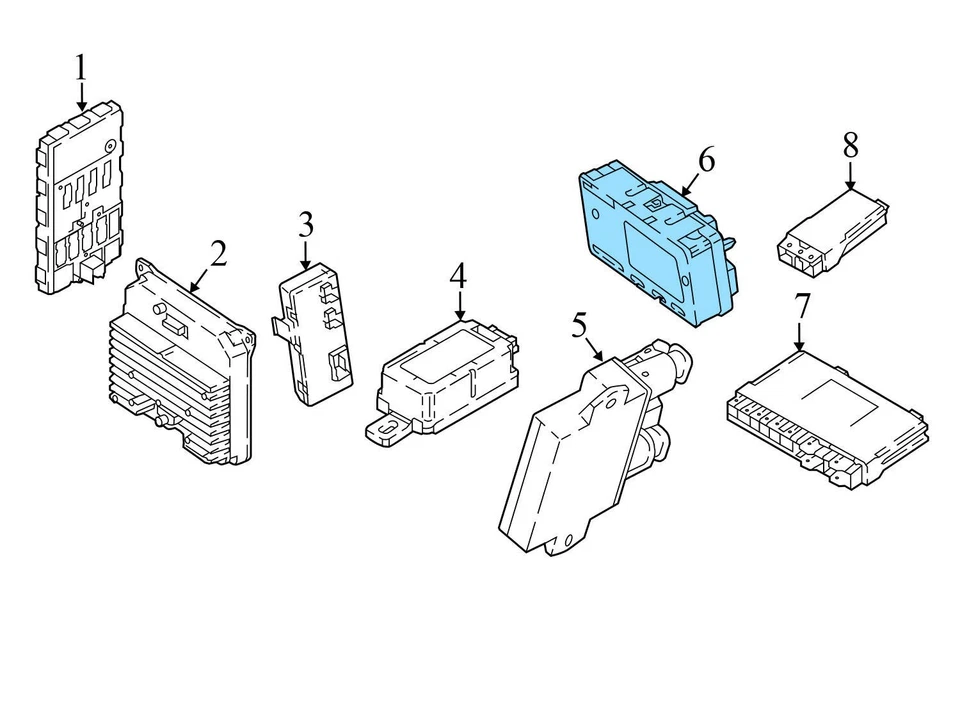 1
2
3
4
5
6
7
8