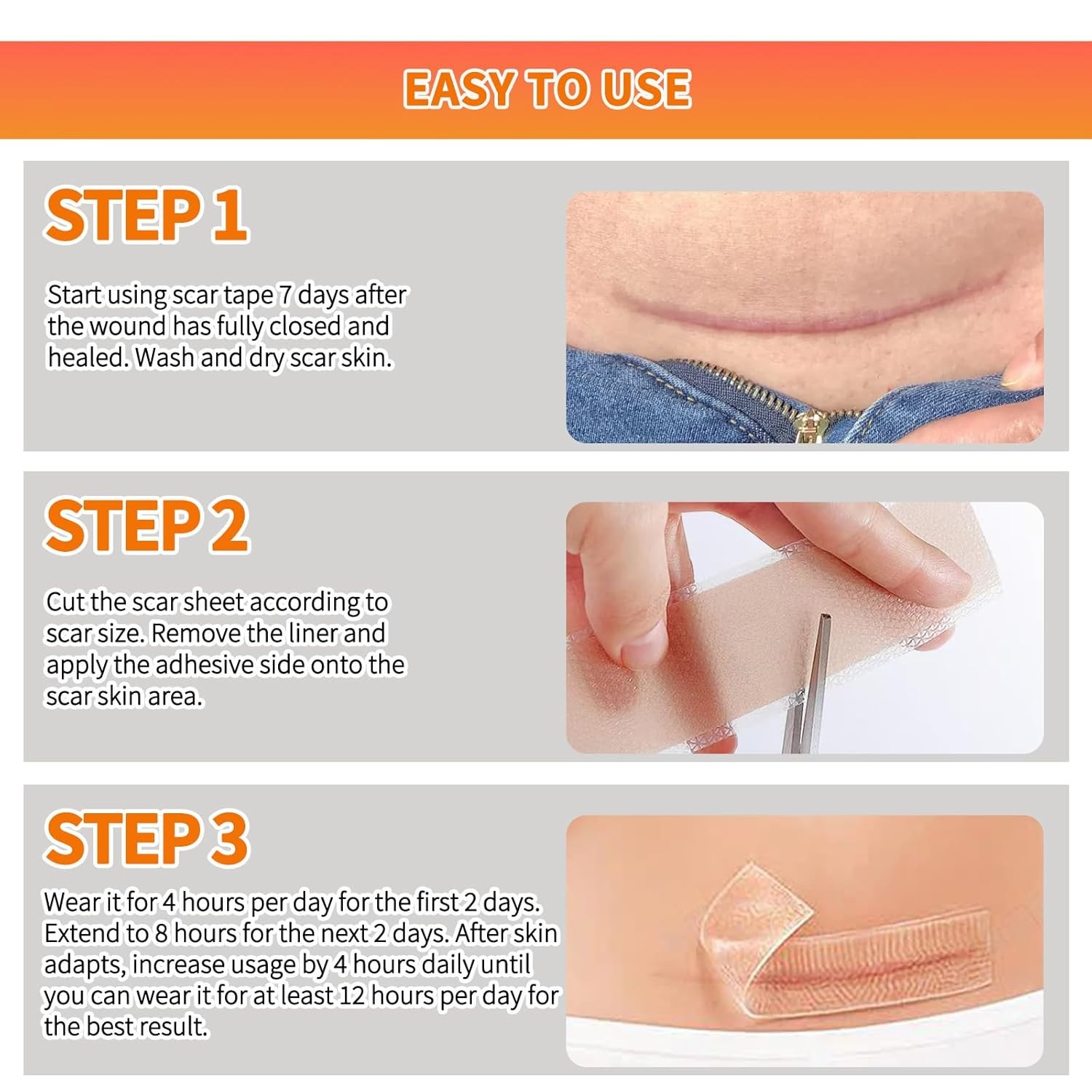 EASY TO USE

STEP 1

Start using scar tape 7 days after the wound has fully closed and healed. Wash and dry scar skin.

STEP 2

Cut the scar sheet according to scar size. Remove the liner and apply the adhesive side onto the scar skin area.

STEP 3

Wear it for 4 hours per day for the first 2 days. Extend to 8 hours for the next 2 days. After skin adapts, increase usage by 4 hours daily until you can wear it for at least 12 hours per day for the best result.