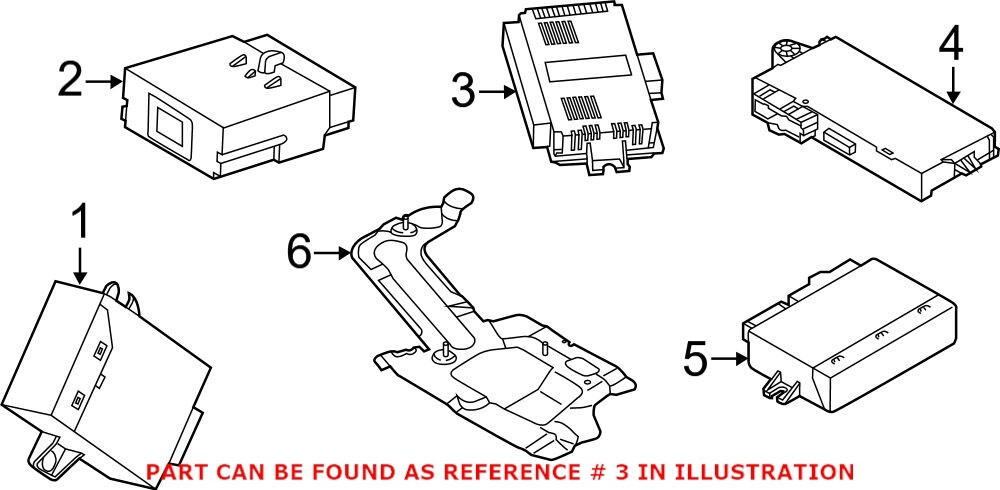 2
3
4
1
6
5
PART CAN BE FOUND AS REFERENCE # 3 IN ILLUSTRATION