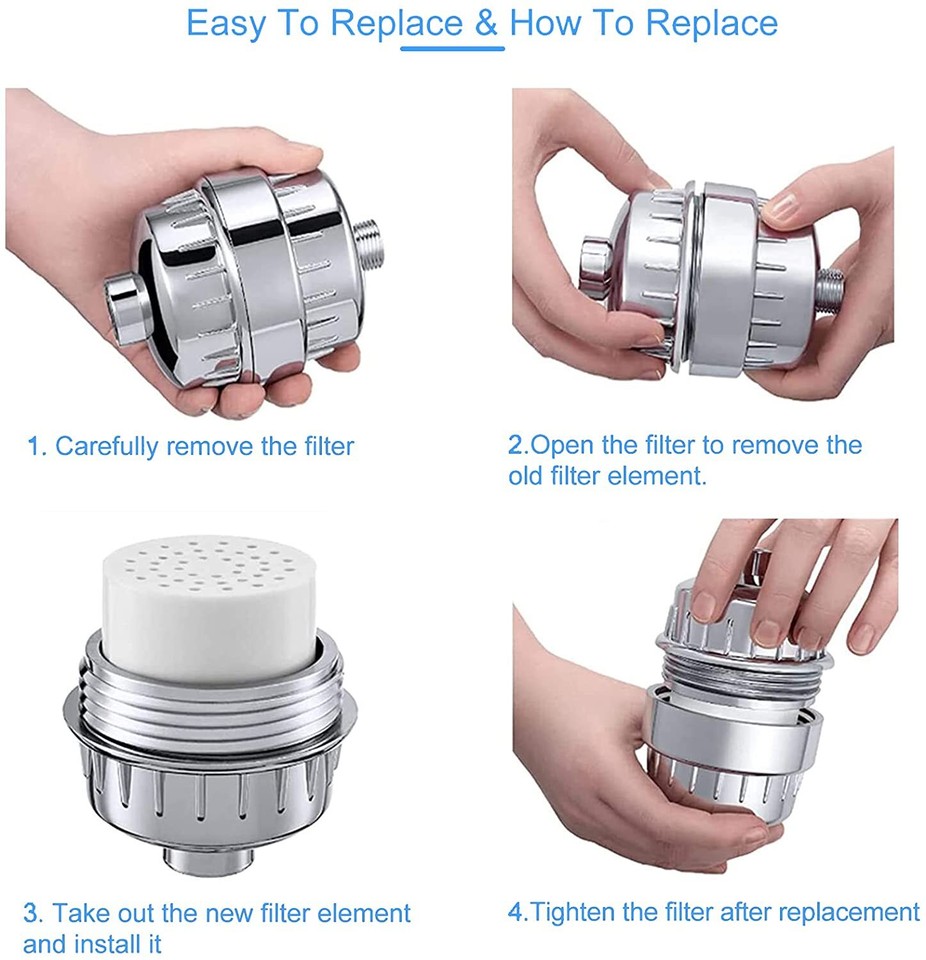 Easy To Replace & How To Replace

1. Carefully remove the filter

2.Open the filter to remove the old filter element.

3. Take out the new filter element and install it

4.Tighten the filter after replacement