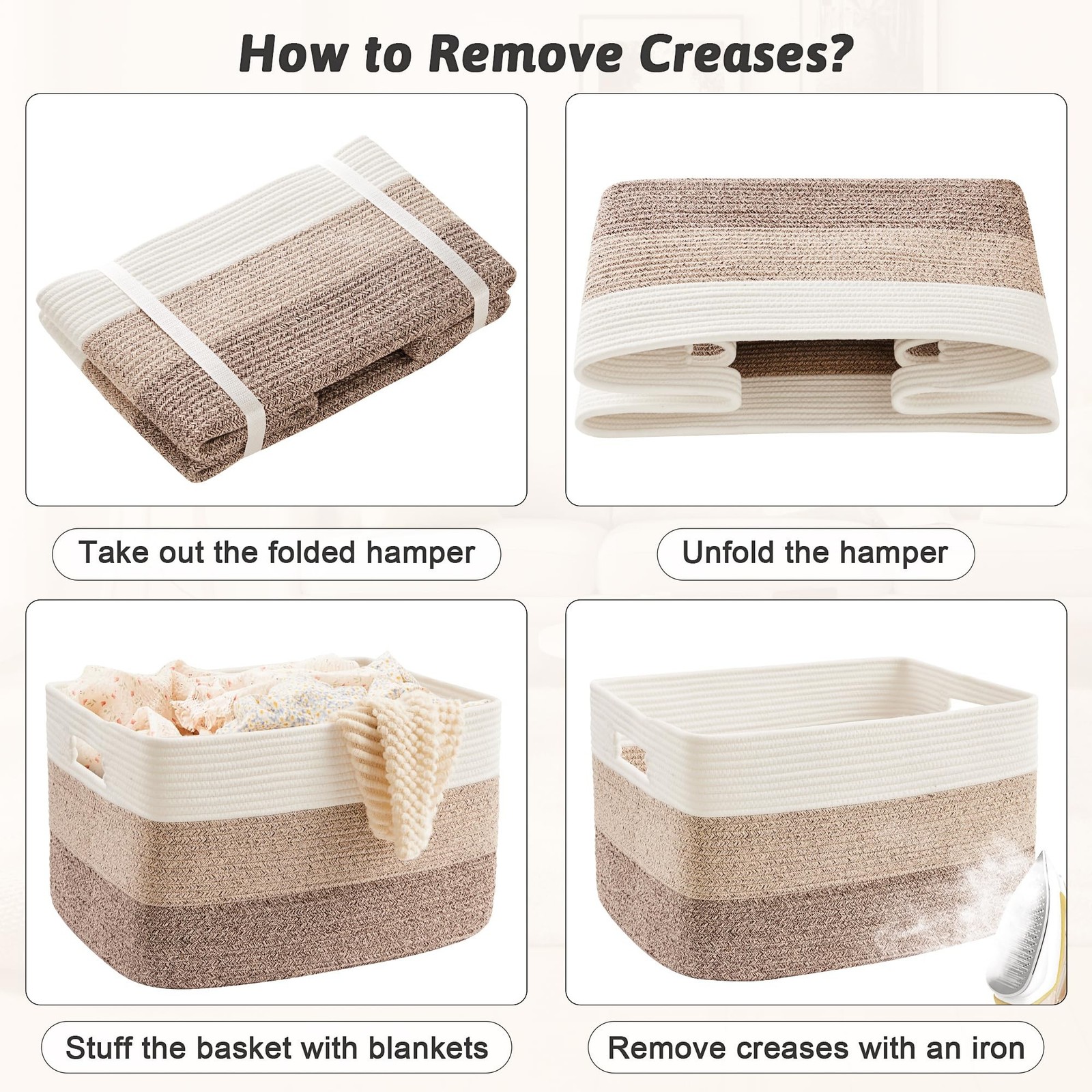 How to Remove Creases?

Take out the folded hamper

Unfold the hamper

Stuff the basket with blankets

Remove creases with an iron