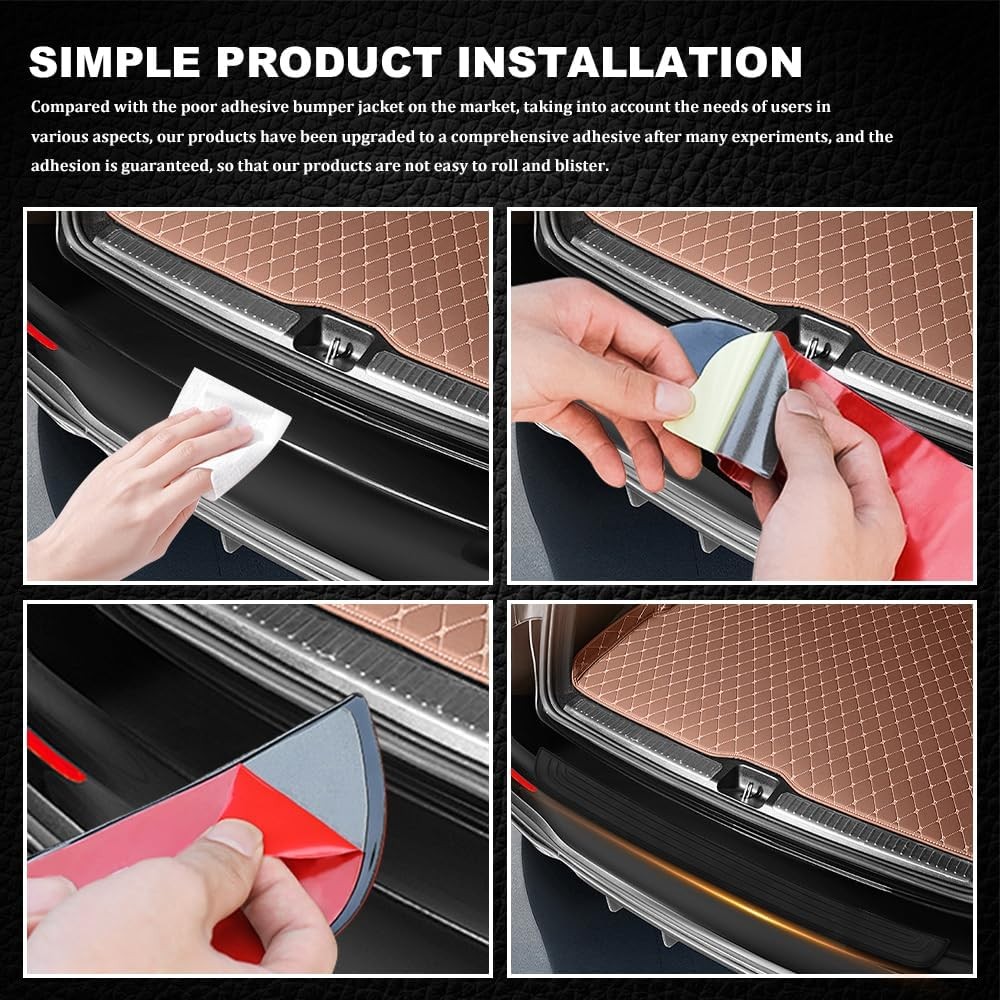 SIMPLE PRODUCT INSTALLATION

Compared with the poor adhesive bumper jacket on the market, taking into account the needs of users in various aspects, our products have been upgraded to a comprehensive adhesive after many experiments, and the adhesion is guaranteed, so that our products are not easy to roll and blister.