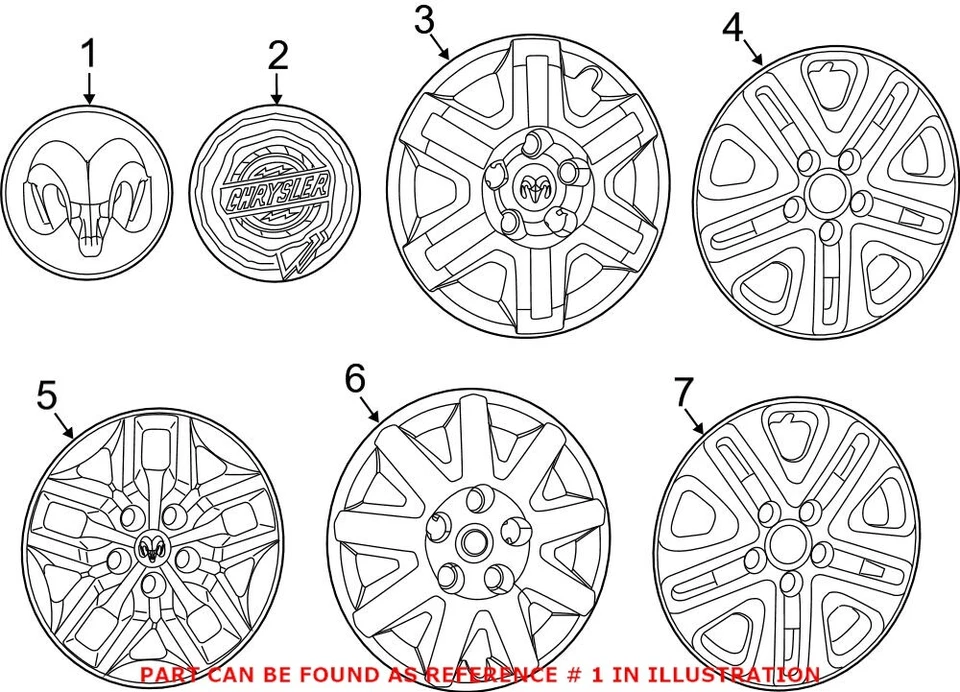 1

2

CHRYSLER

3

4

5

6

7

PART CAN BE FOUND AS REFERENCE # 1 IN ILLUSTRATION