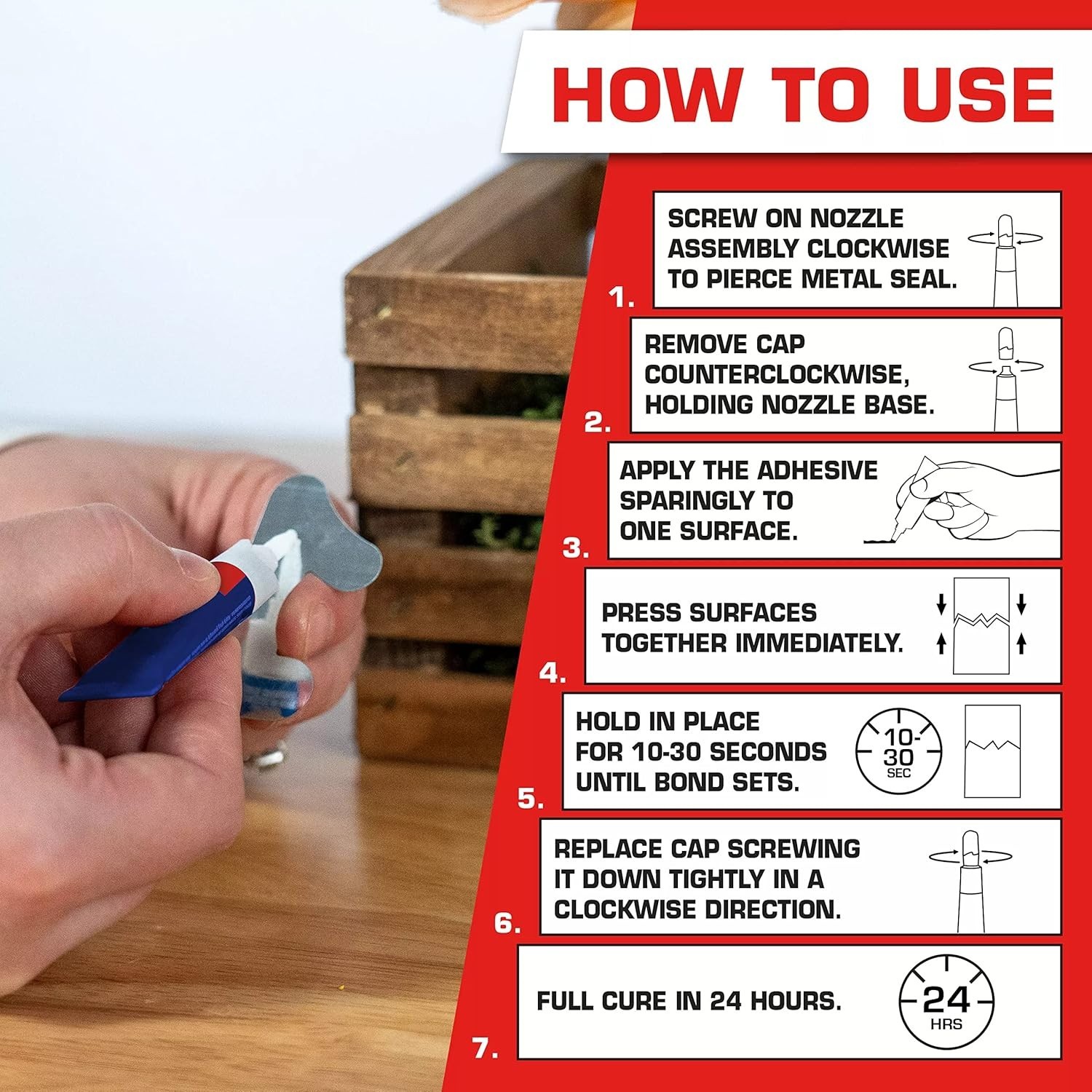 HOW TO USE

1. SCREW ON NOZZLE ASSEMBLY CLOCKWISE TO PIERCE METAL SEAL.

2. REMOVE CAP COUNTERCLOCKWISE, HOLDING NOZZLE BASE.

3. APPLY THE ADHESIVE SPARINGLY TO ONE SURFACE.

4. PRESS SURFACES TOGETHER IMMEDIATELY.

5. HOLD IN PLACE FOR 10-30 SECONDS UNTIL BOND SETS.
10-30 SEC

6. REPLACE CAP SCREWING IT DOWN TIGHTLY IN A CLOCKWISE DIRECTION.

7. FULL CURE IN 24 HOURS.
24 HRS