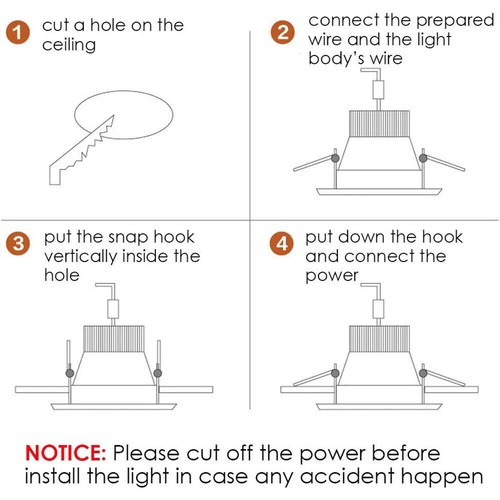 1 cut a hole on the ceiling

2 connect the prepared wire and the light body's wire

3 put the snap hook vertically inside the hole

4 put down the hook and connect the power

NOTICE: Please cut off the power before install the light in case any accident happen