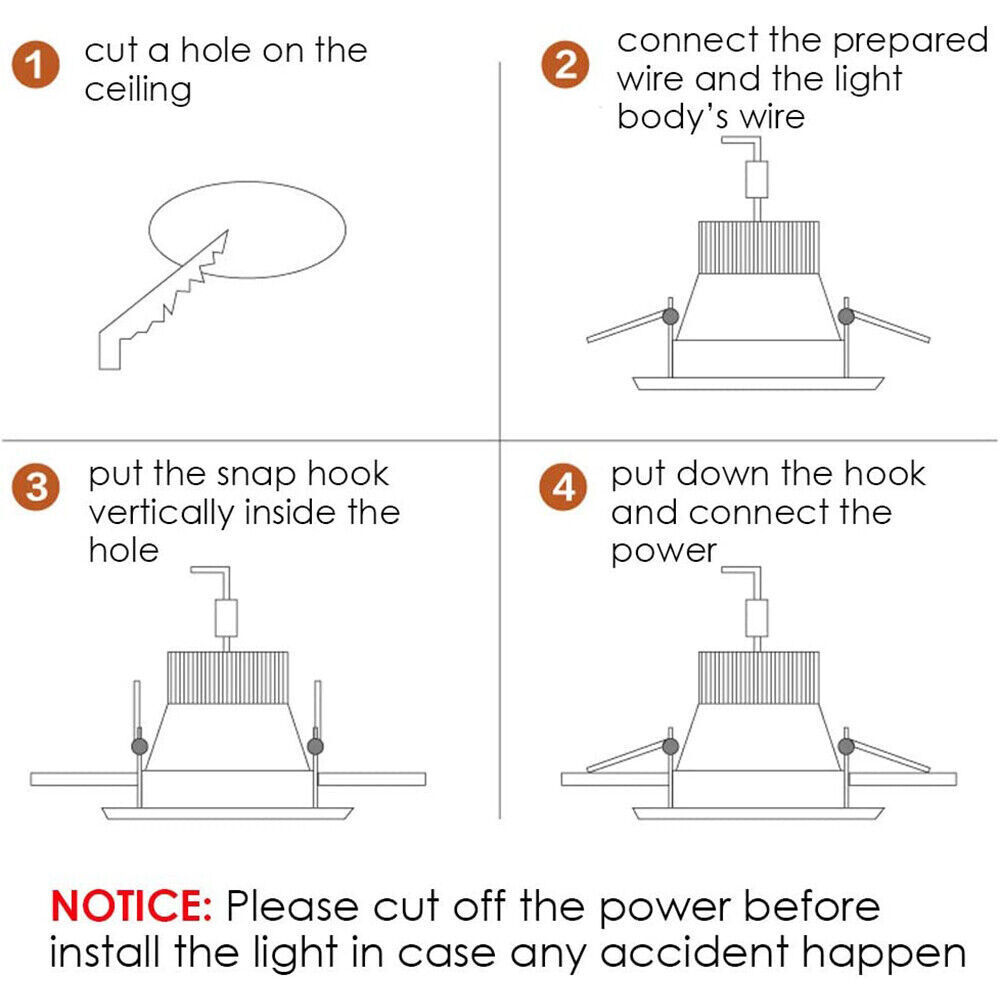 1 cut a hole on the ceiling

2 connect the prepared wire and the light body's wire

3 put the snap hook vertically inside the hole

4 put down the hook and connect the power

NOTICE: Please cut off the power before install the light in case any accident happen