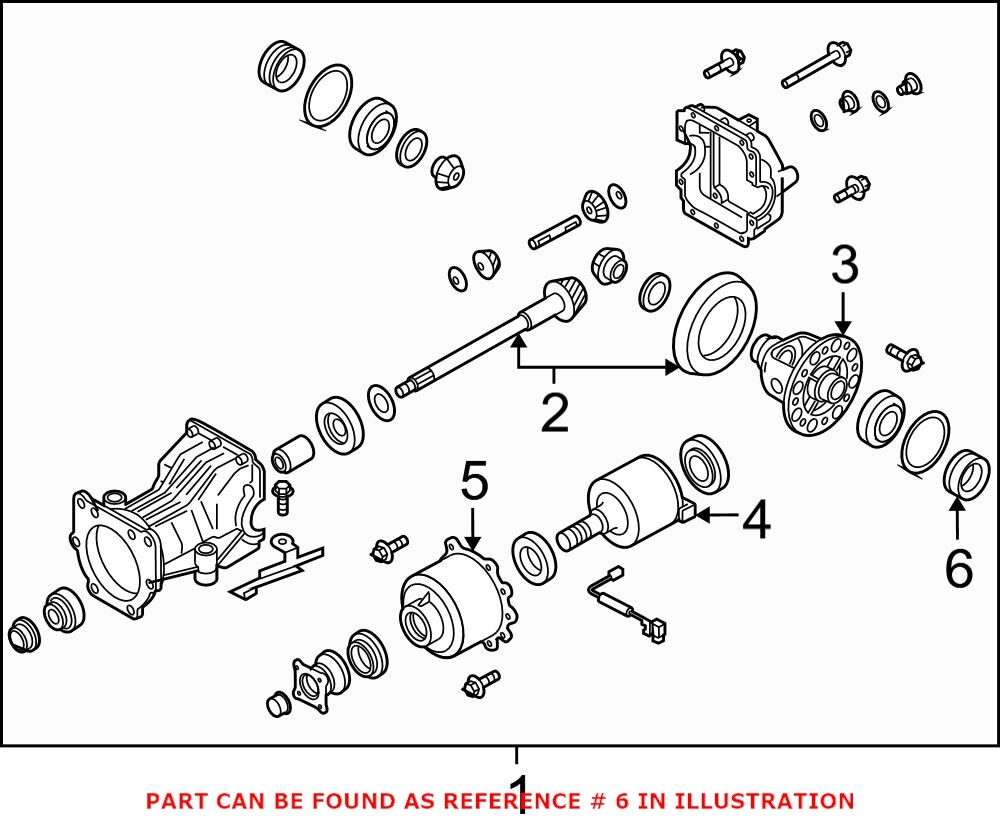 3

2

5

4

6

1

PART CAN BE FOUND AS REFERENCE # 6 IN ILLUSTRATION