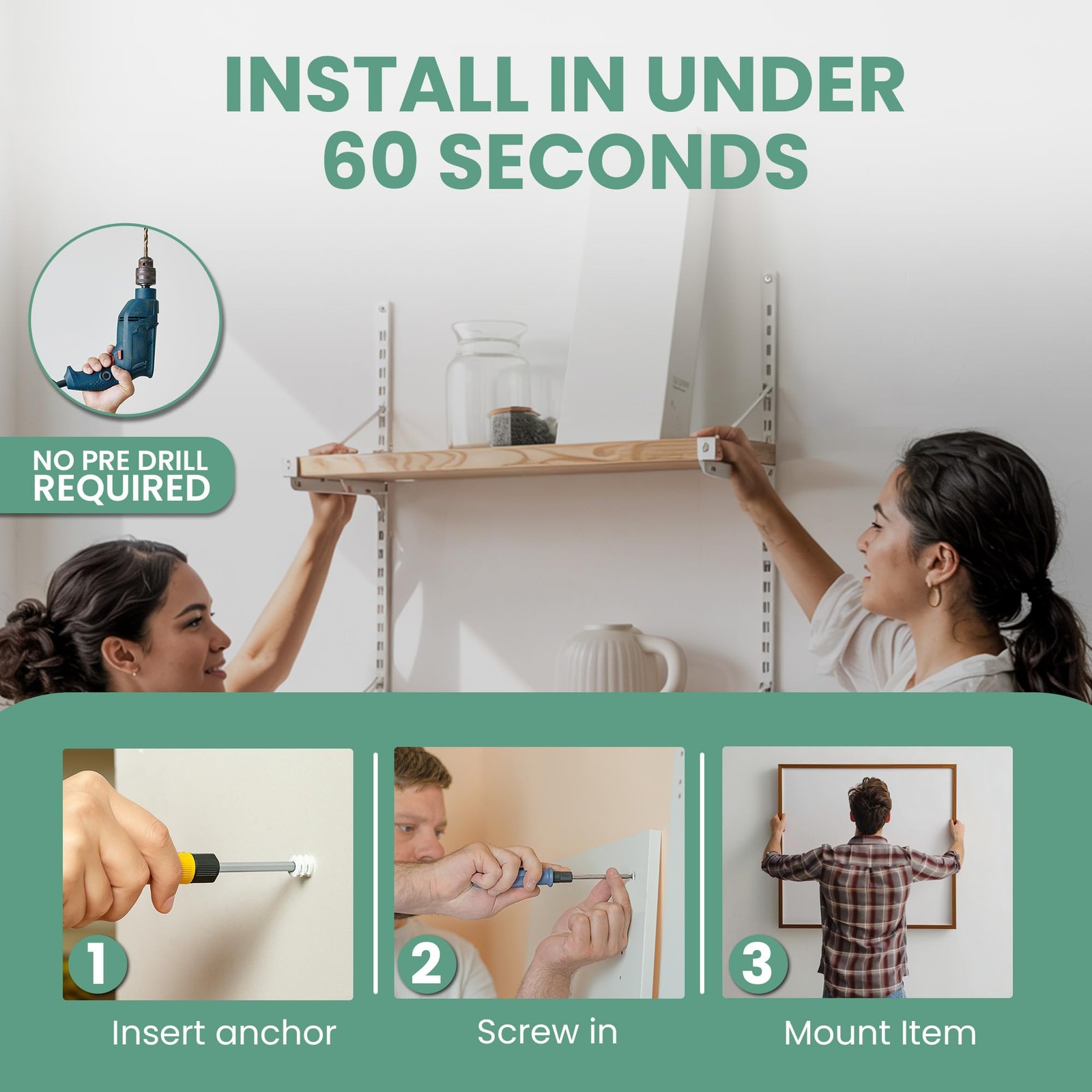 INSTALL IN UNDER 60 SECONDS

NO PRE DRILL REQUIRED

1
Insert anchor

2
Screw in

3
Mount Item