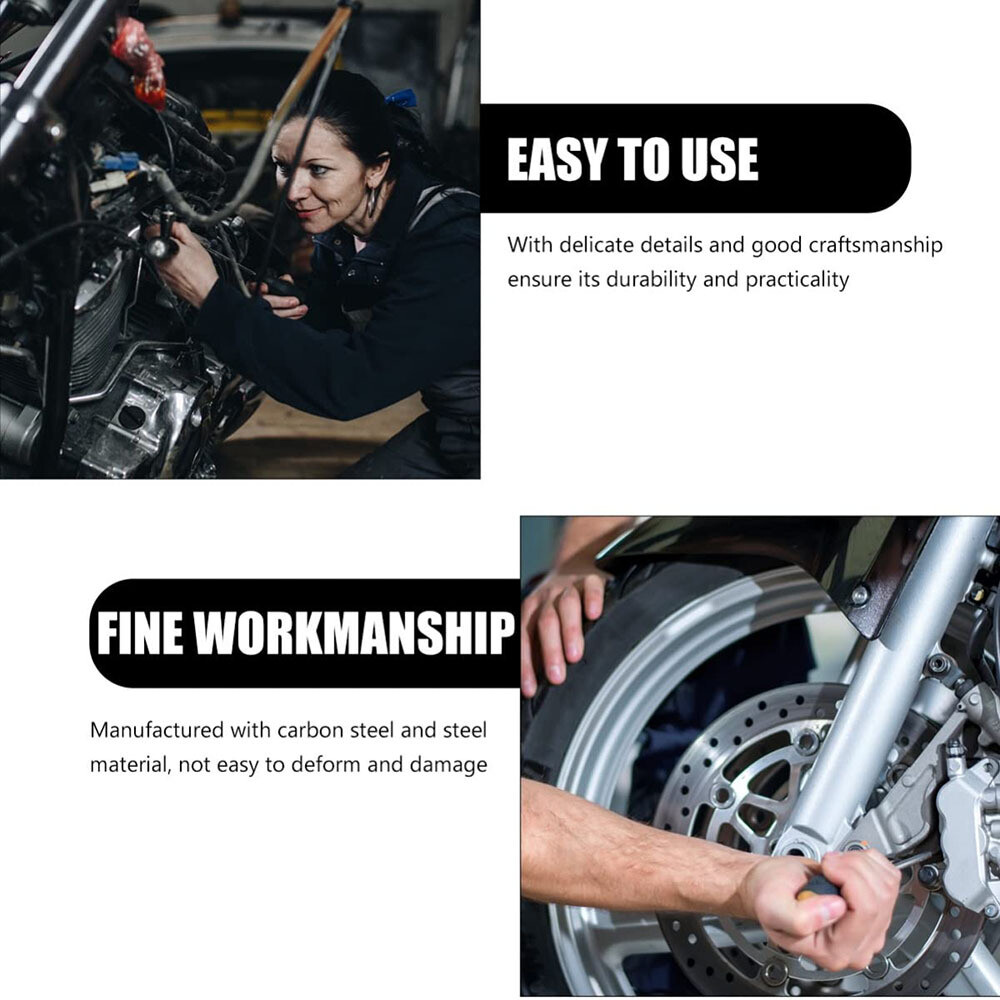 EASY TO USE

With delicate details and good craftsmanship ensure its durability and practicality

FINE WORKMANSHIP

Manufactured with carbon steel and steel material, not easy to deform and damage