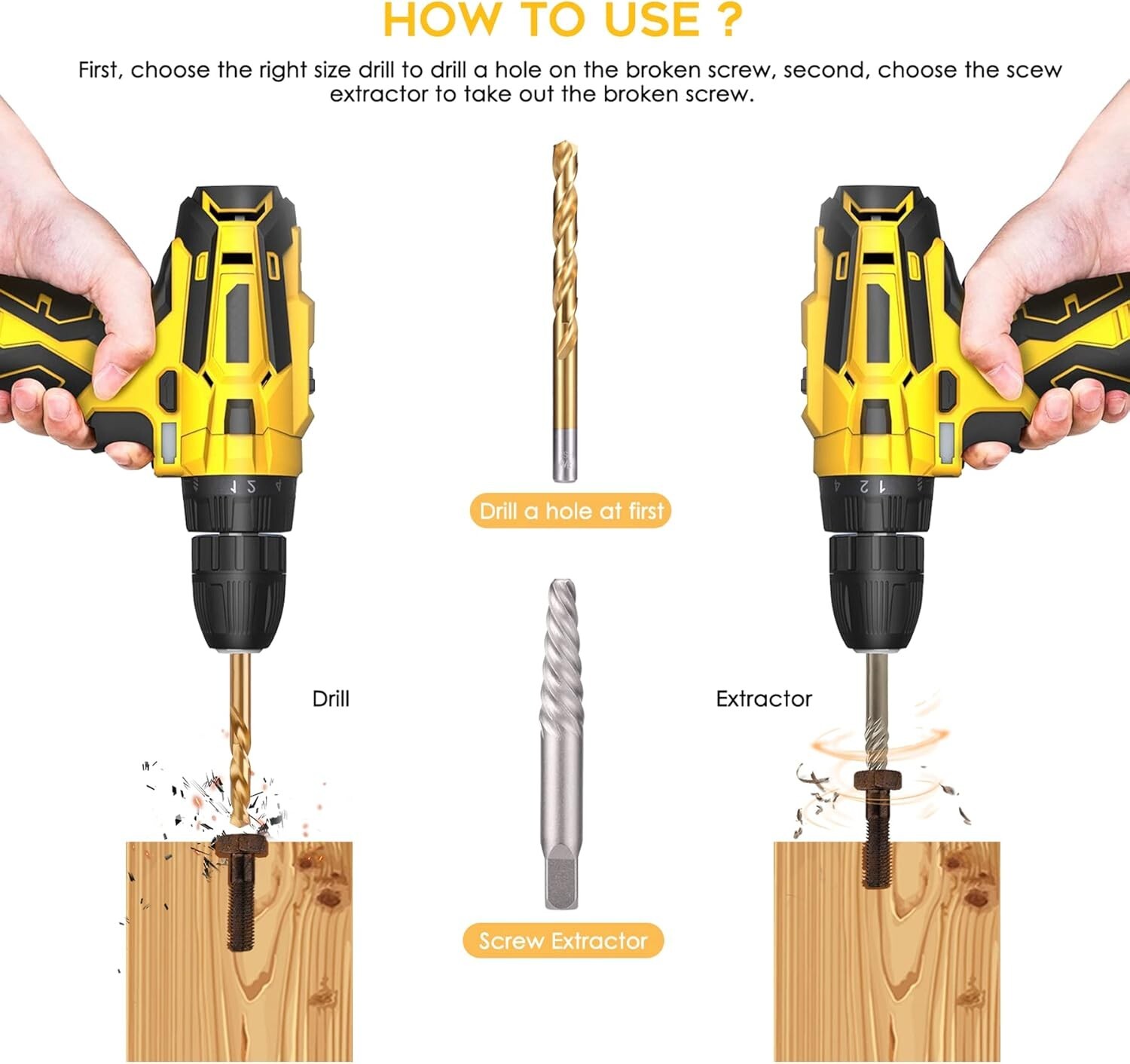 HOW TO USE ?

First, choose the right size drill to drill a hole on the broken screw, second, choose the scew extractor to take out the broken screw.

Drill a hole at first

Drill

Extractor

Screw Extractor