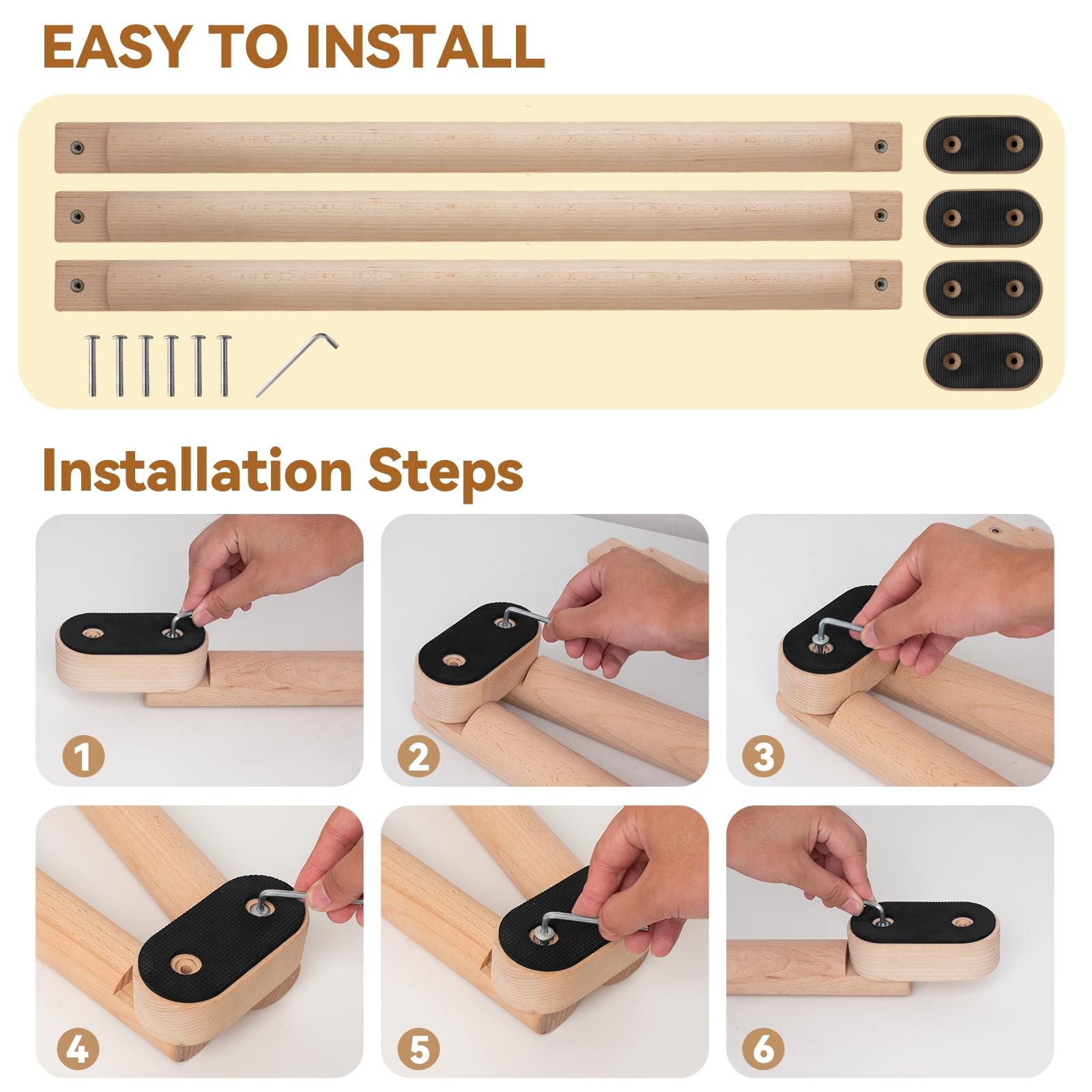 EASY TO INSTALL

Installation Steps

1

2

3

4

5

6