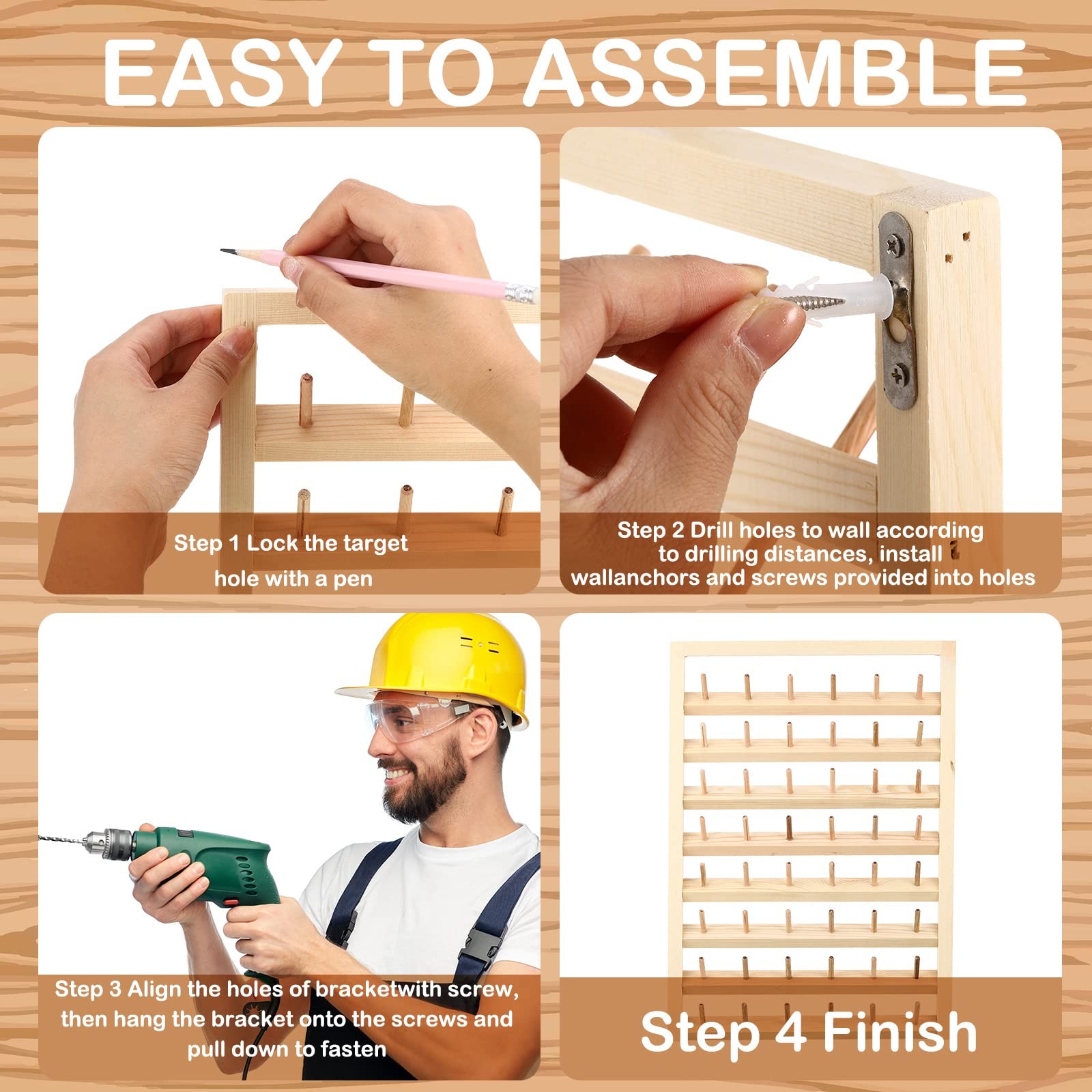 EASY TO ASSEMBLE

Step 1 Lock the target hole with a pen

Step 2 Drill holes to wall according to drilling distances, install wallanchors and screws provided into holes

Step 3 Align the holes of bracketwith screw, then hang the bracket onto the screws and pull down to fasten

Step 4 Finish