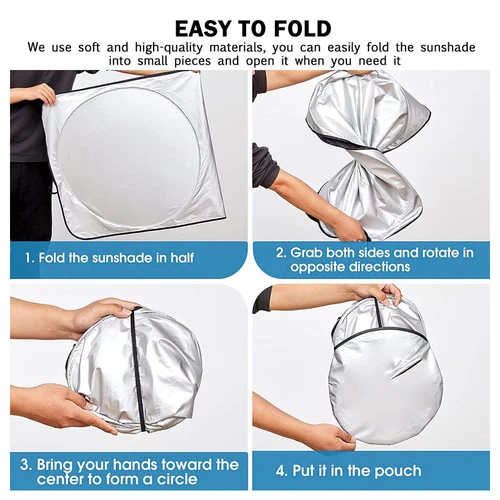 EASY TO FOLD

We use soft and high-quality materials, you can easily fold the sunshade into small pieces and open it when you need it

1. Fold the sunshade in half

2. Grab both sides and rotate in opposite directions

3. Bring your hands toward the center to form a circle

4. Put it in the pouch