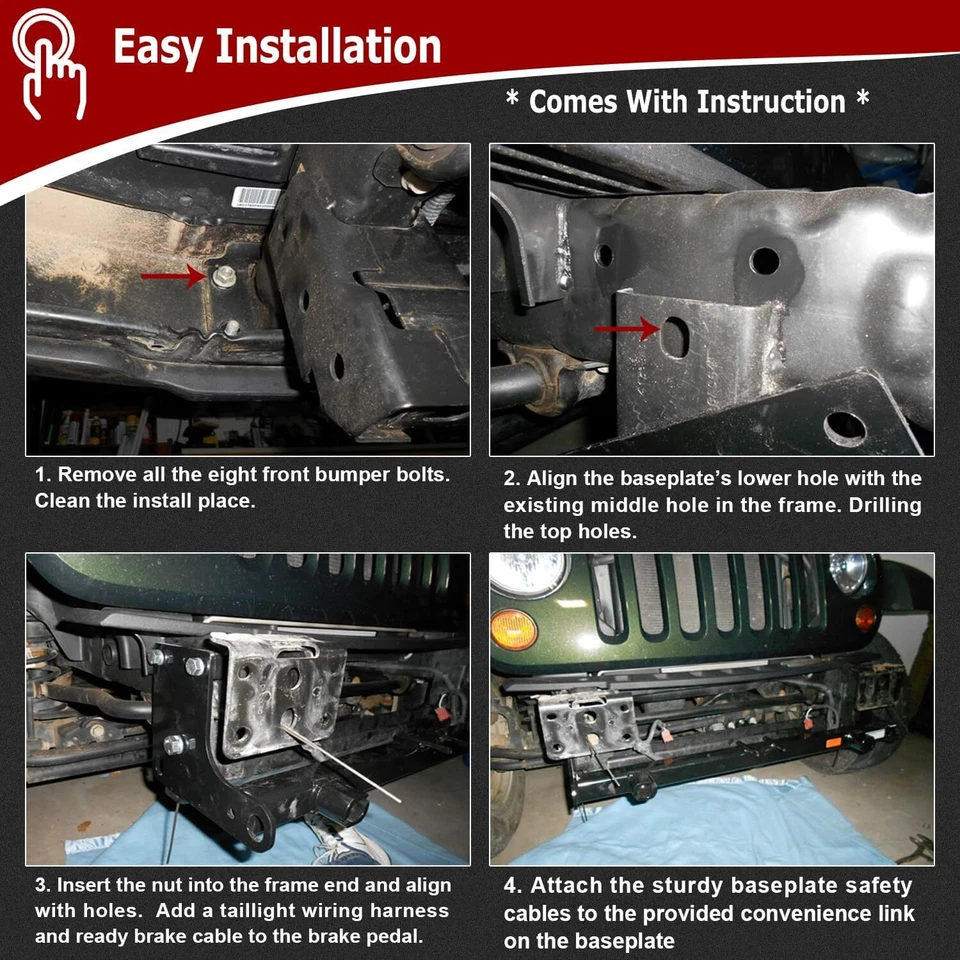 Easy Installation

* Comes With Instruction *

1. Remove all the eight front bumper bolts. Clean the install place.

2. Align the baseplate's lower hole with the existing middle hole in the frame. Drilling the top holes.

3. Insert the nut into the frame end and align with holes. Add a taillight wiring harness and ready brake cable to the brake pedal.

4. Attach the sturdy baseplate safety cables to the provided convenience link on the baseplate