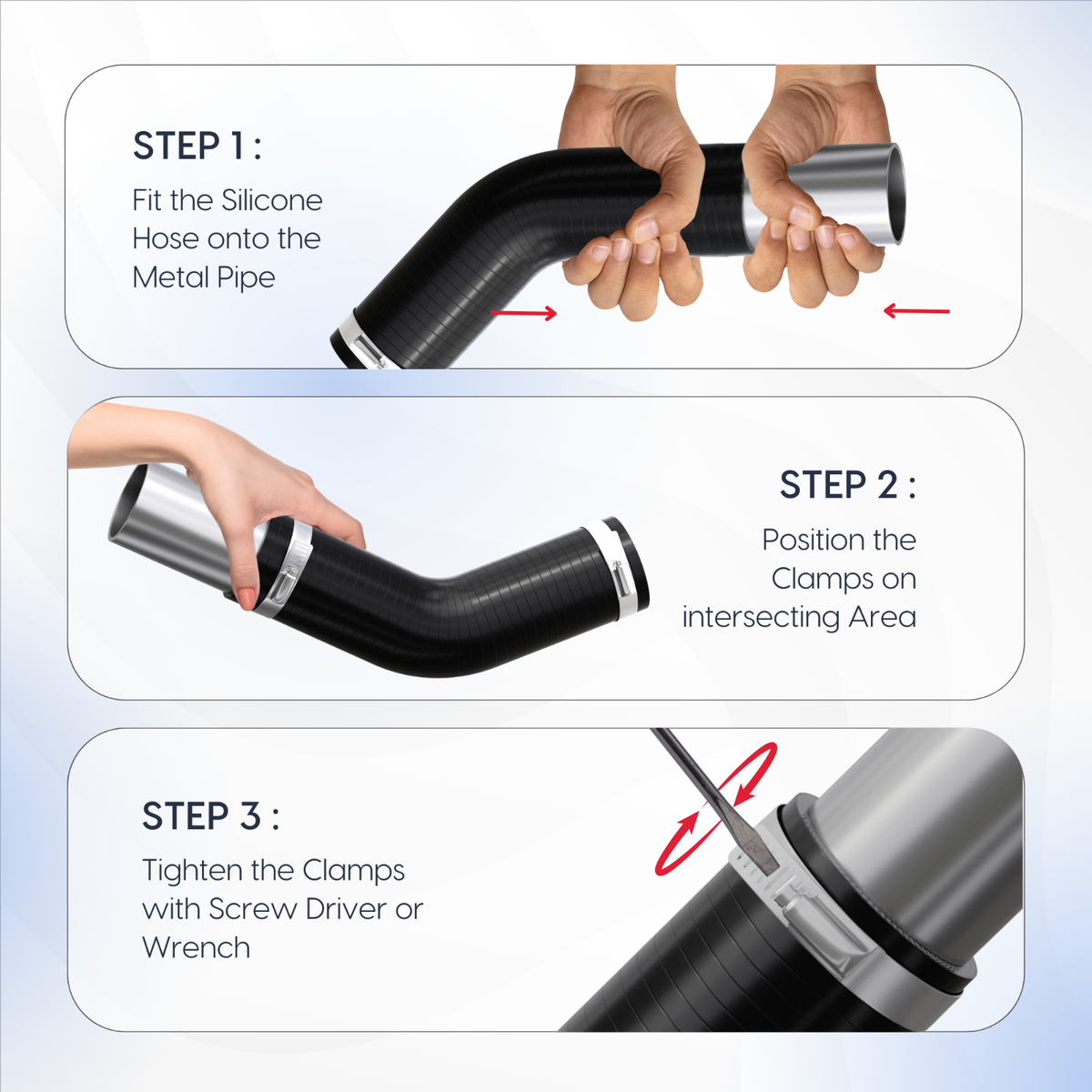 STEP 1 :

Fit the Silicone Hose onto the Metal Pipe

STEP 2 :

Position the Clamps on intersecting Area

STEP 3 :

Tighten the Clamps with Screw Driver or Wrench