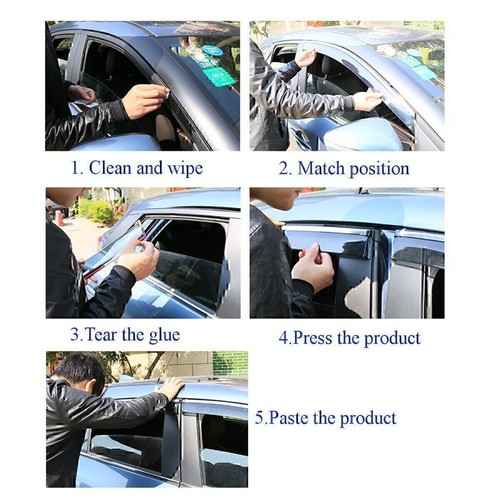 1. Clean and wipe

2. Match position

3.Tear the glue

4.Press the product

5.Paste the product