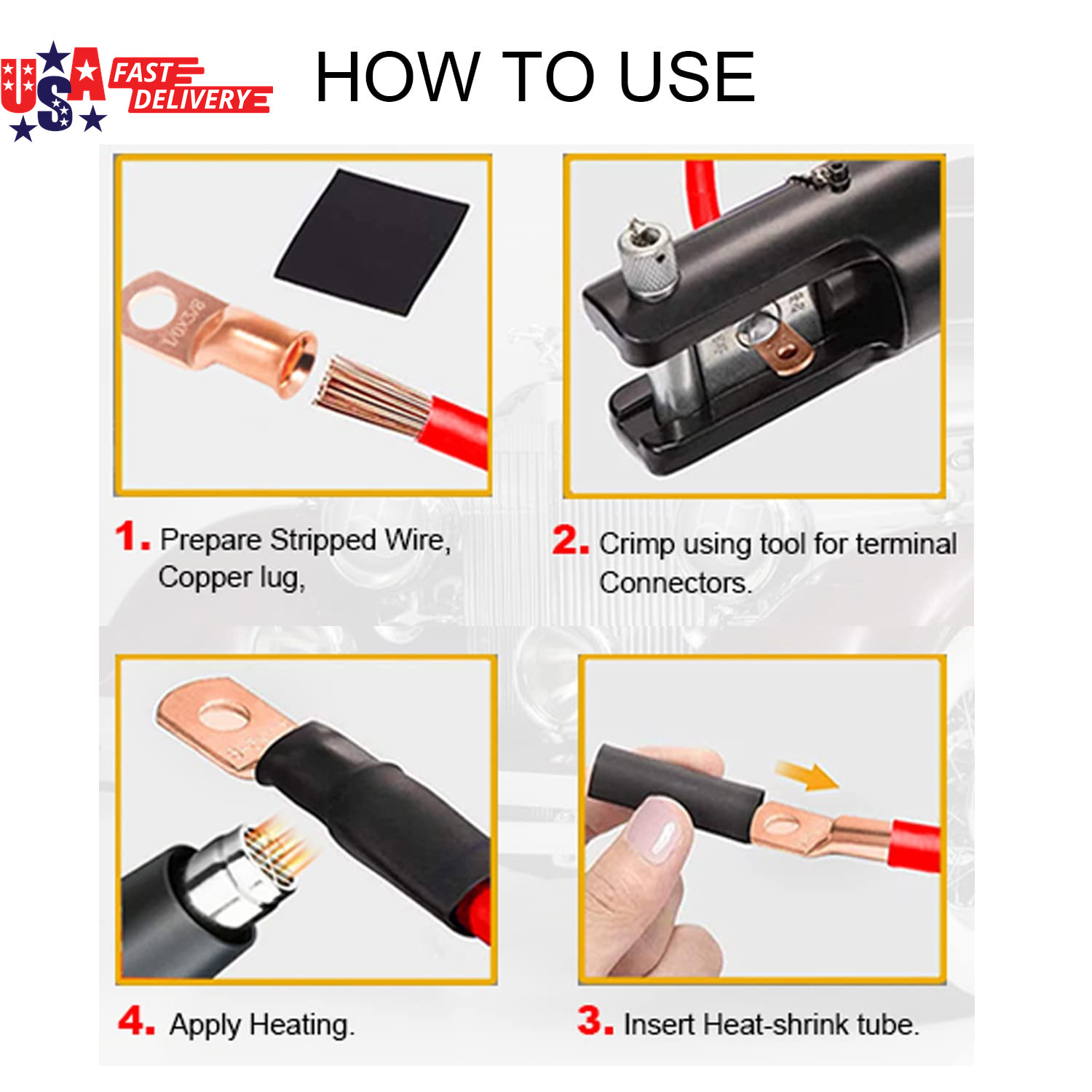 USA FAST DELIVERY

HOW TO USE

1/0X5/8

1. Prepare Stripped Wire, Copper lug,

2. Crimp using tool for terminal Connectors.

4. Apply Heating.

3. Insert Heat-shrink tube.