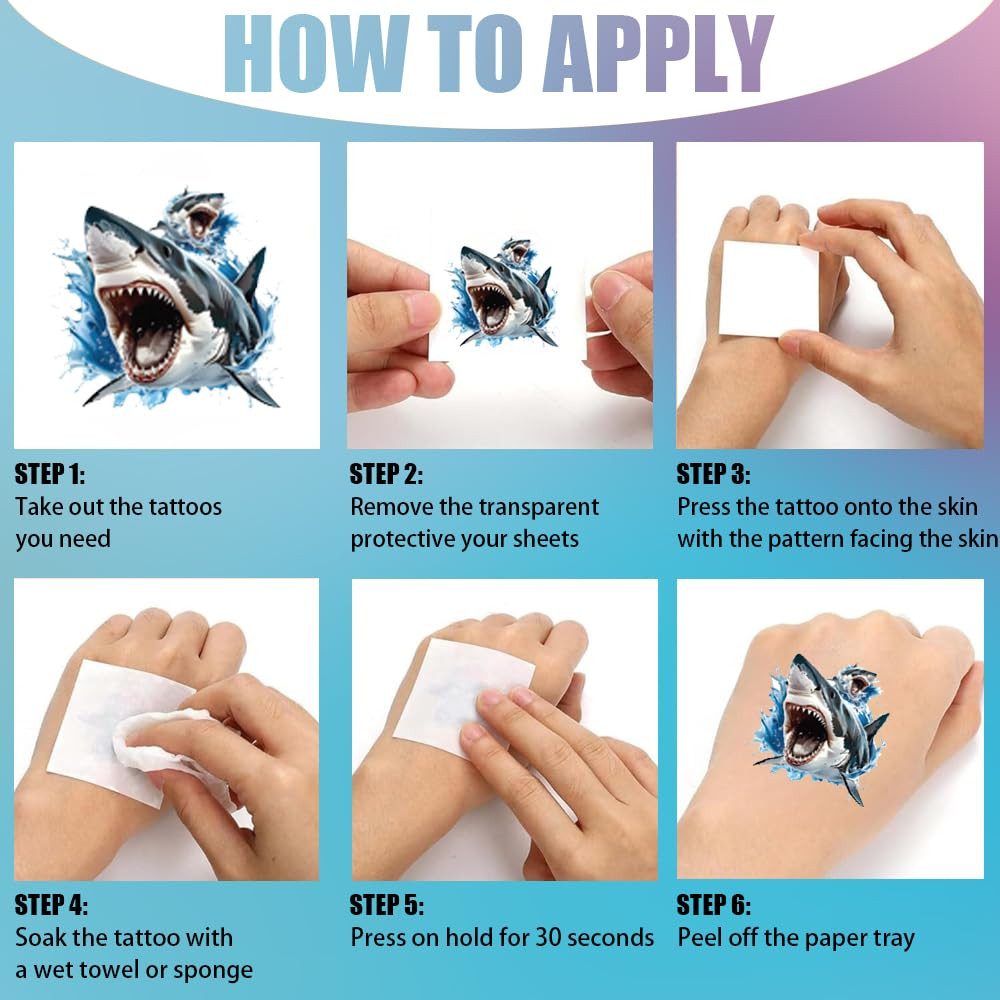 HOW TO APPLY

STEP 1:
Take out the tattoos you need

STEP 2:
Remove the transparent protective your sheets

STEP 3:
Press the tattoo onto the skin with the pattern facing the skin

STEP 4:
Soak the tattoo with a wet towel or sponge

STEP 5:
Press on hold for 30 seconds

STEP 6:
Peel off the paper tray