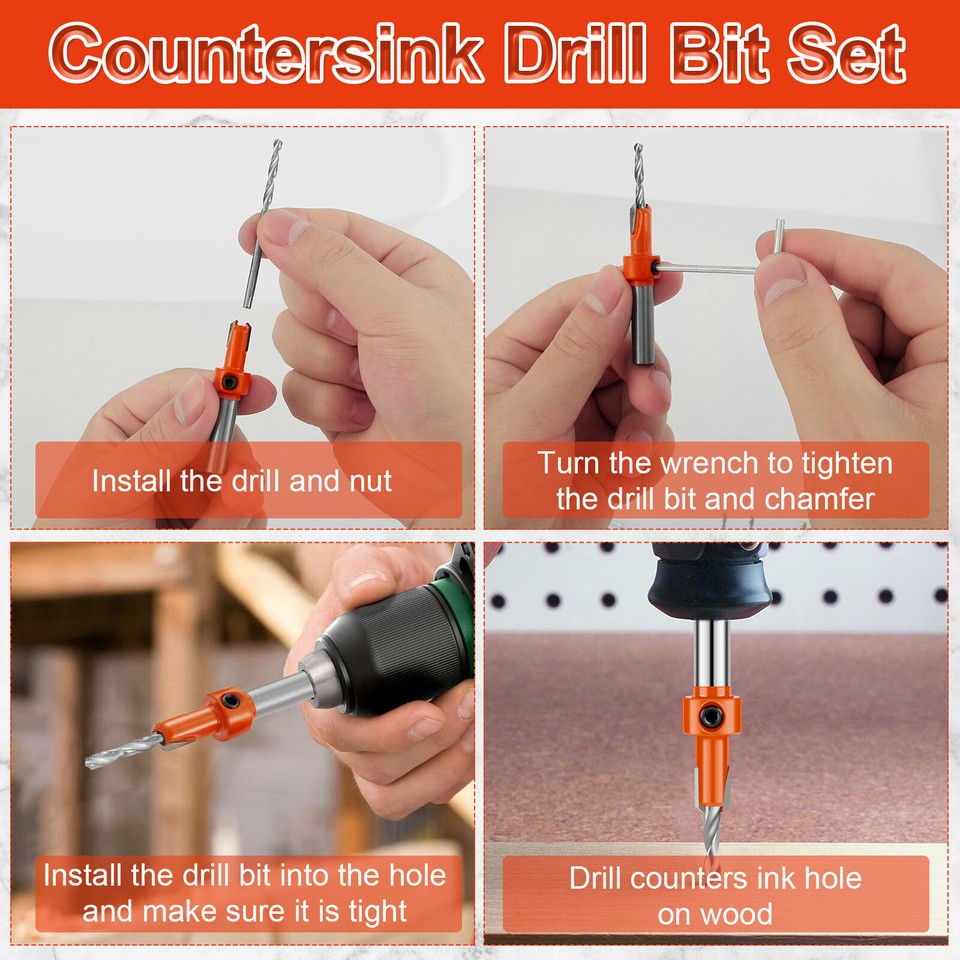 Countersink Drill Bit Set

Install the drill and nut

Turn the wrench to tighten the drill bit and chamfer

Install the drill bit into the hole and make sure it is tight

Drill counters ink hole on wood