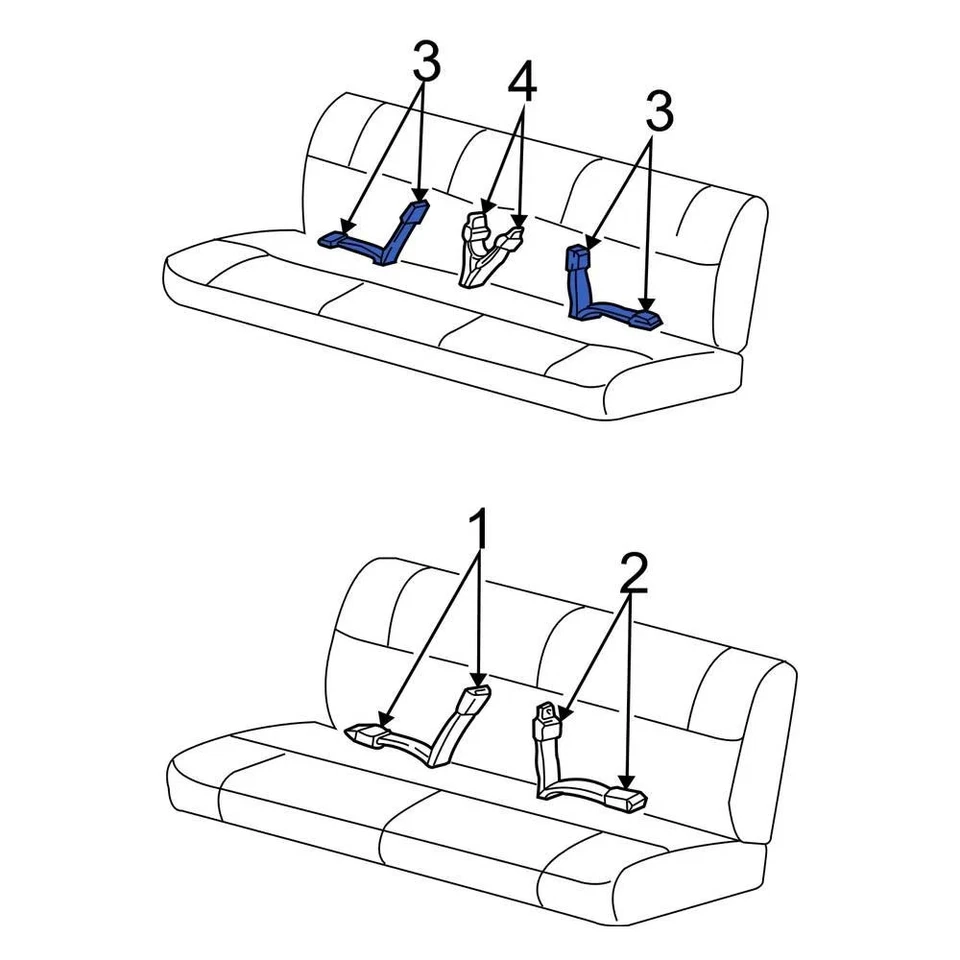 3
4
3
1
2