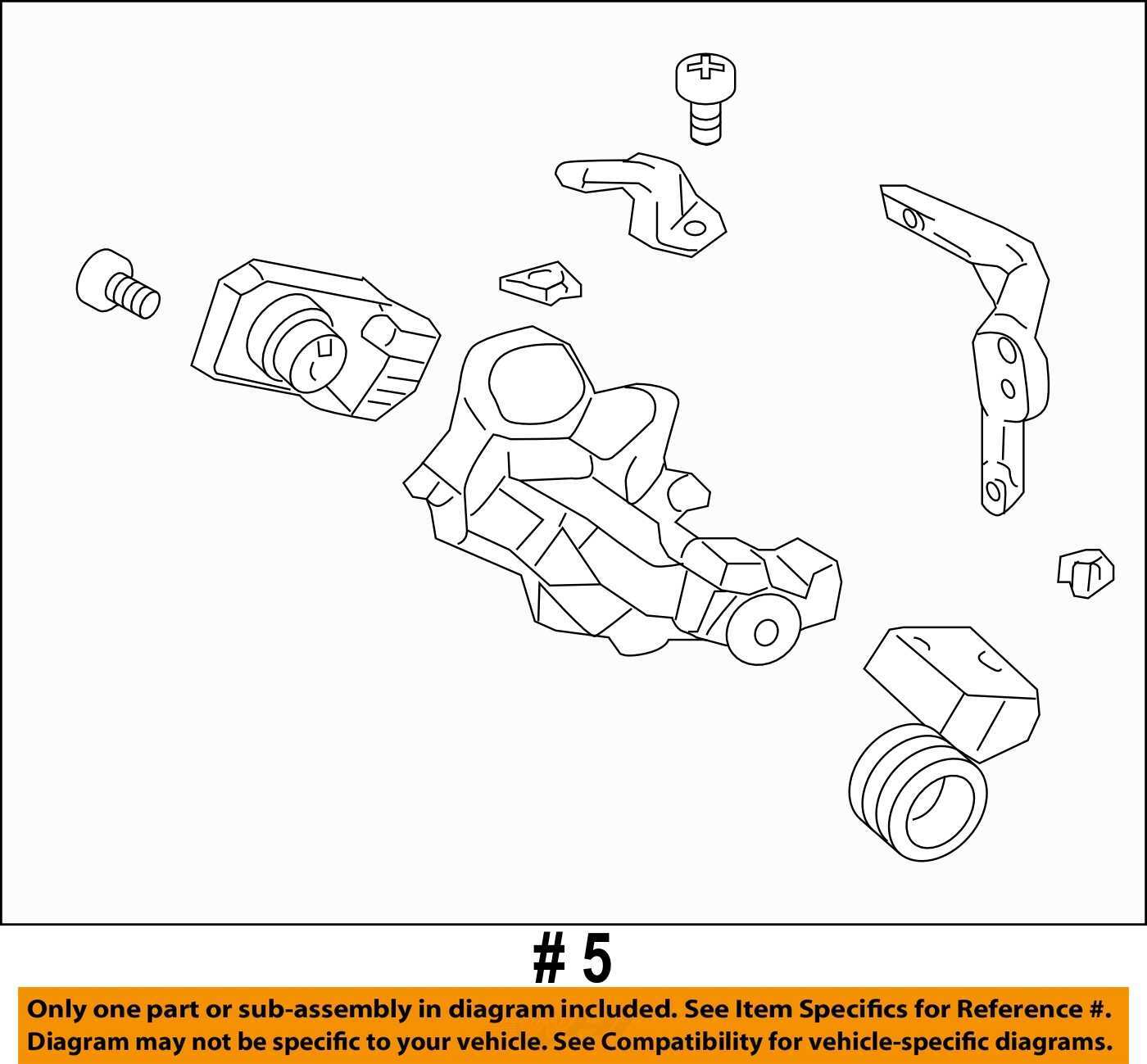 # 5

Only one part or sub-assembly in diagram included. See Item Specifics for Reference #. Diagram may not be specific to your vehicle. See Compatibility for vehicle-specific diagrams.