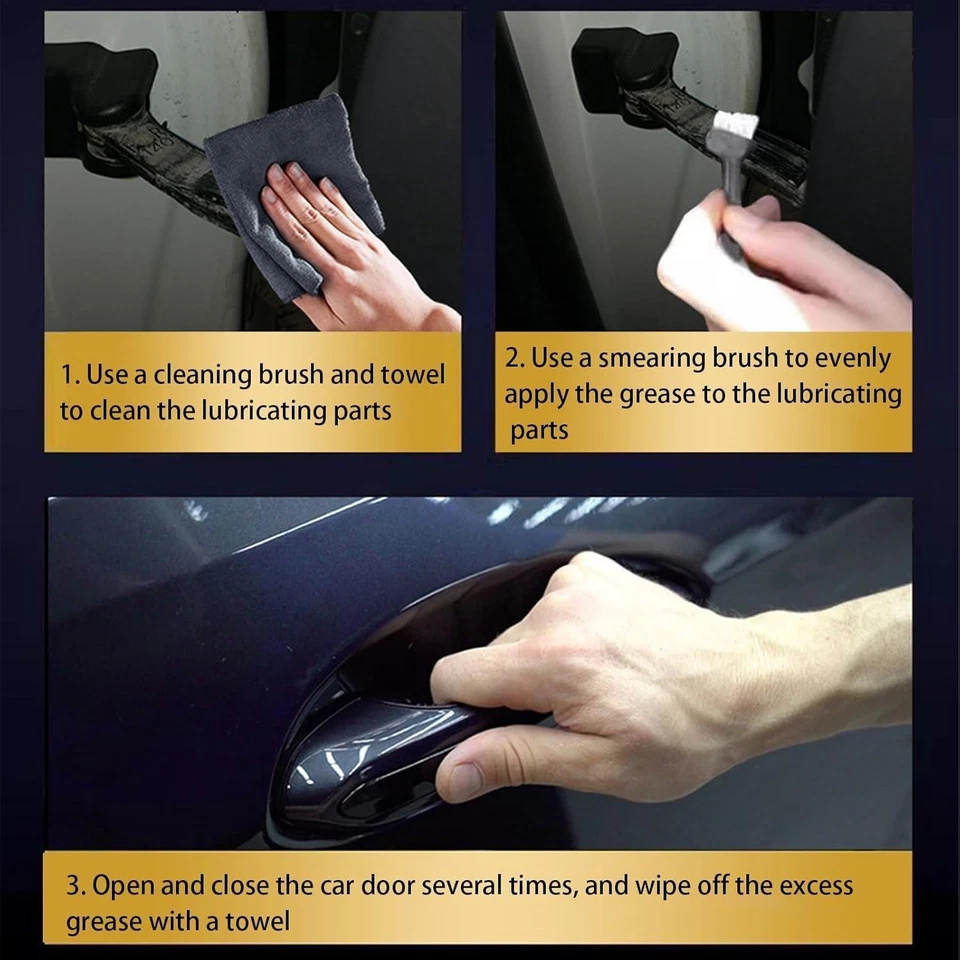 1. Use a cleaning brush and towel to clean the lubricating parts

2. Use a smearing brush to evenly apply the grease to the lubricating parts

3. Open and close the car door several times, and wipe off the excess grease with a towel