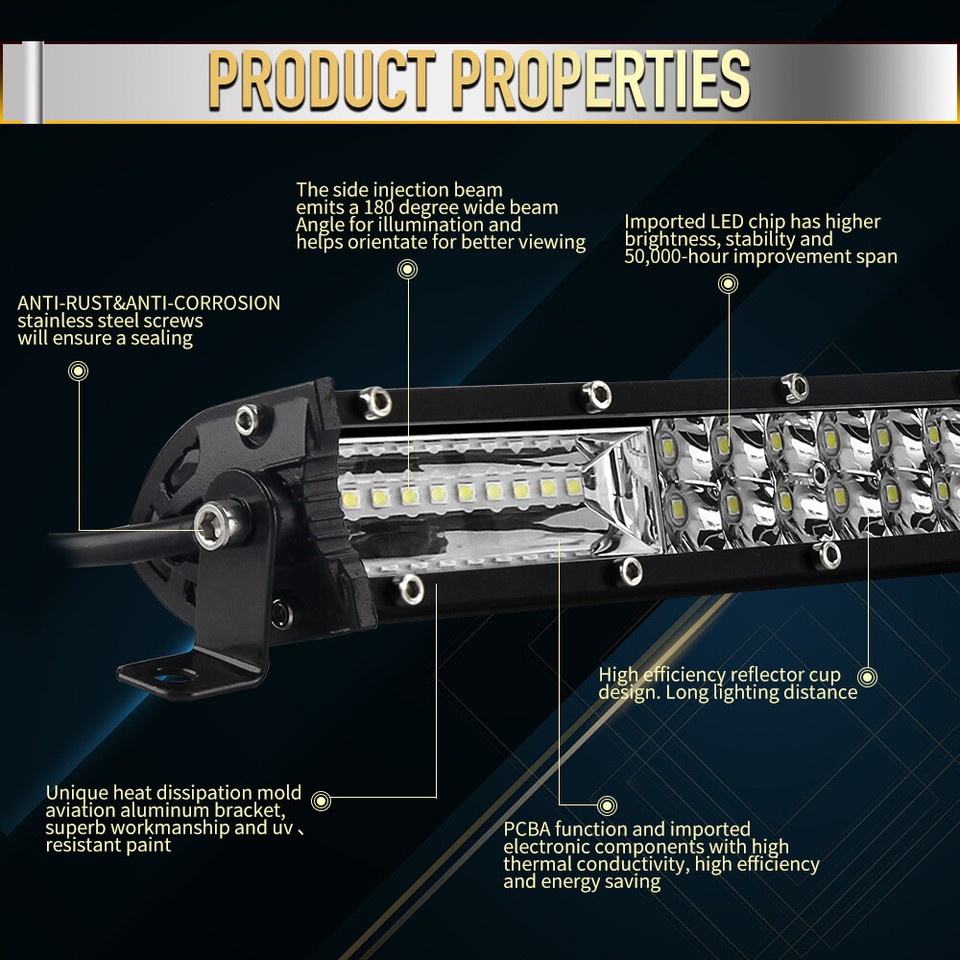 PRODUCT PROPERTIES

The side injection beam emits a 180 degree wide beam Angle for illumination and helps orientate for better viewing

Imported LED chip has higher brightness, stability and 50,000-hour improvement span

ANTI-RUST&ANTI-CORROSION stainless steel screws will ensure a sealing

High efficiency reflector cup design. Long lighting distance

Unique heat dissipation mold aviation aluminum bracket, superb workmanship and uv 、 resistant paint

PCBA function and imported electronic components with high thermal conductivity, high efficiency and energy saving