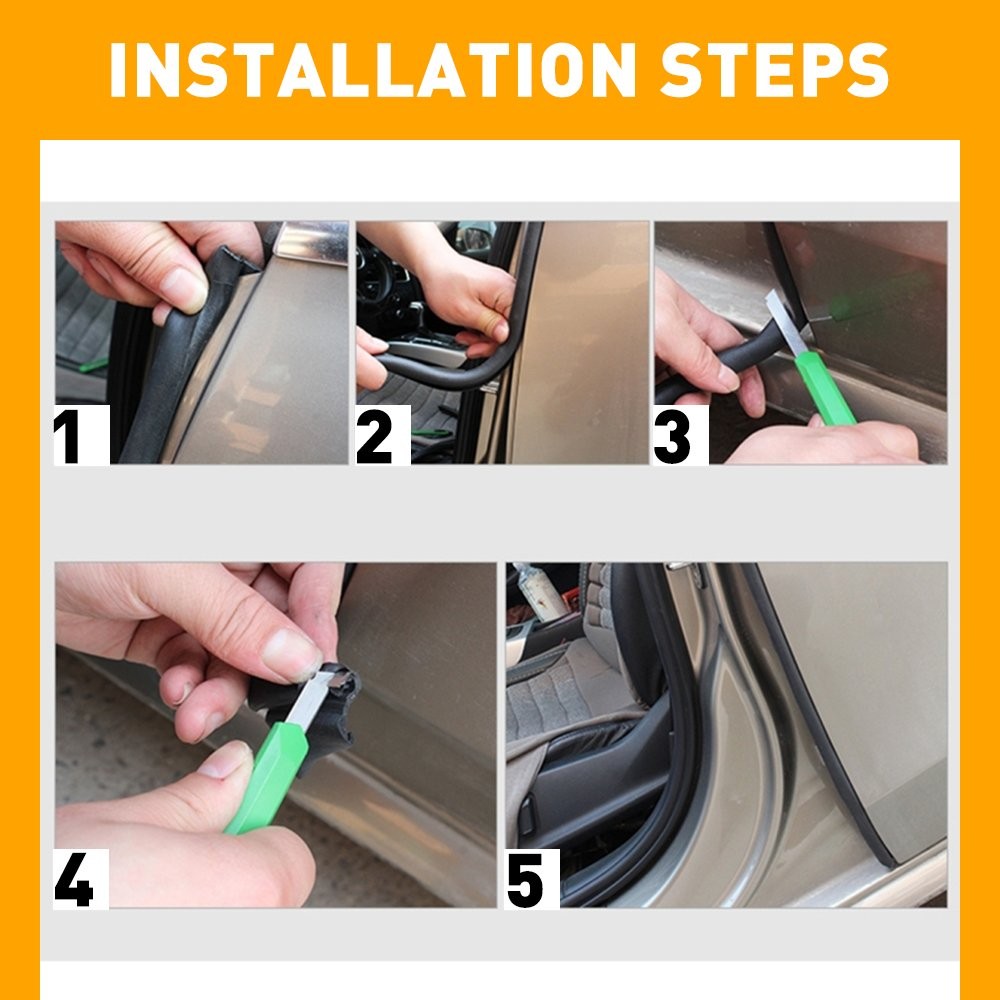 INSTALLATION STEPS

1

2

3

4

5