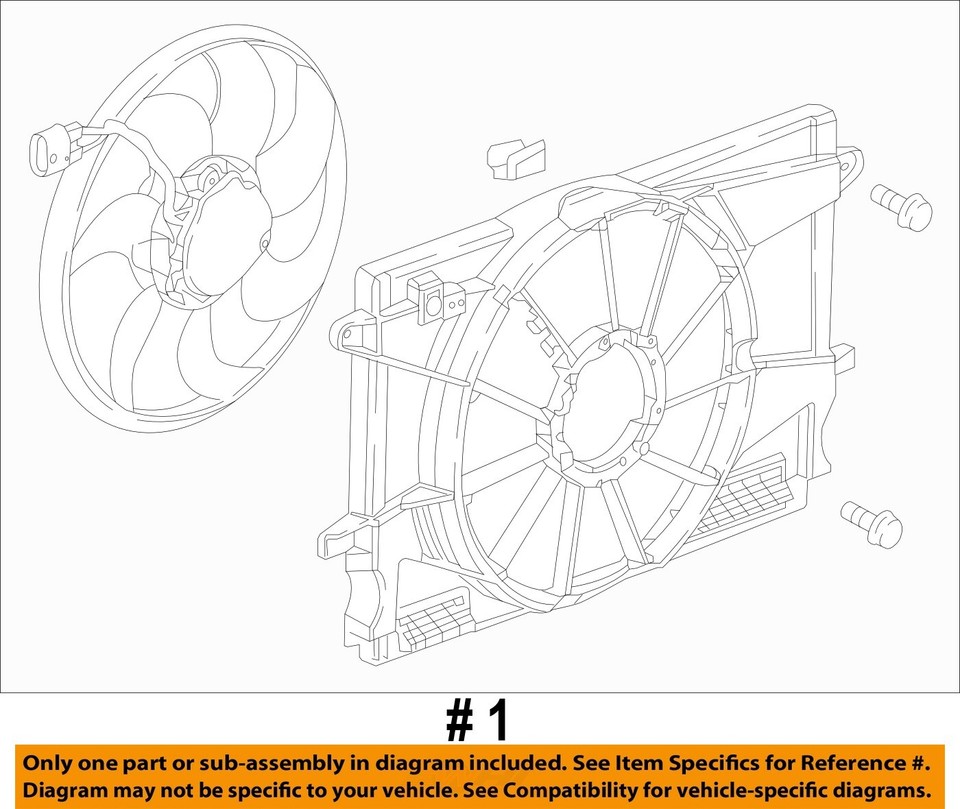 # 1

Only one part or sub-assembly in diagram included. See Item Specifics for Reference #. Diagram may not be specific to your vehicle. See Compatibility for vehicle-specific diagrams.