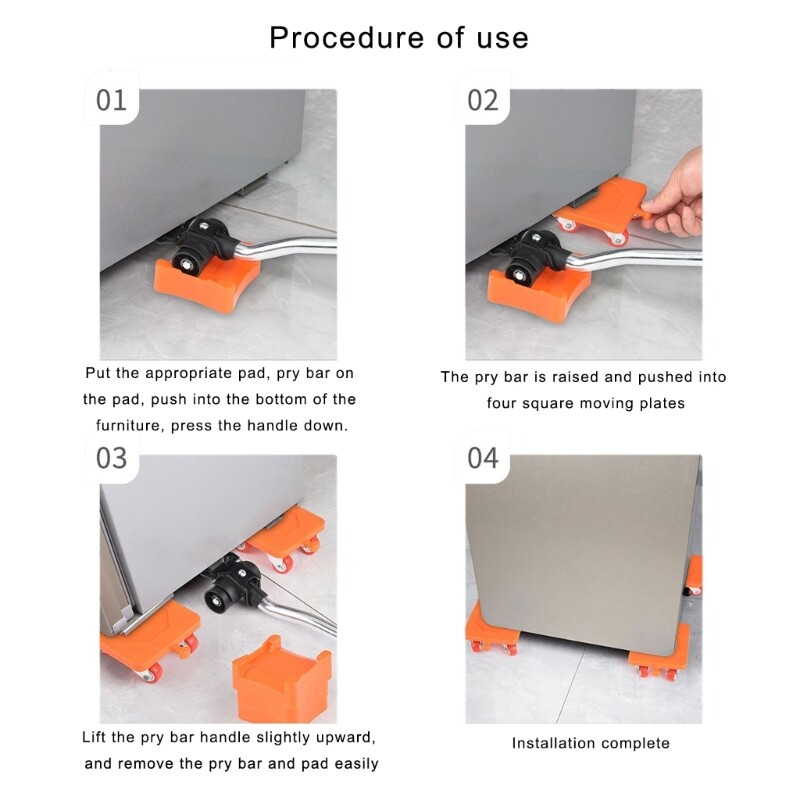 Procedure of use

01

Put the appropriate pad, pry bar on the pad, push into the bottom of the furniture, press the handle down.

02

The pry bar is raised and pushed into four square moving plates

03

Lift the pry bar handle slightly upward, and remove the pry bar and pad easily

04

Installation complete