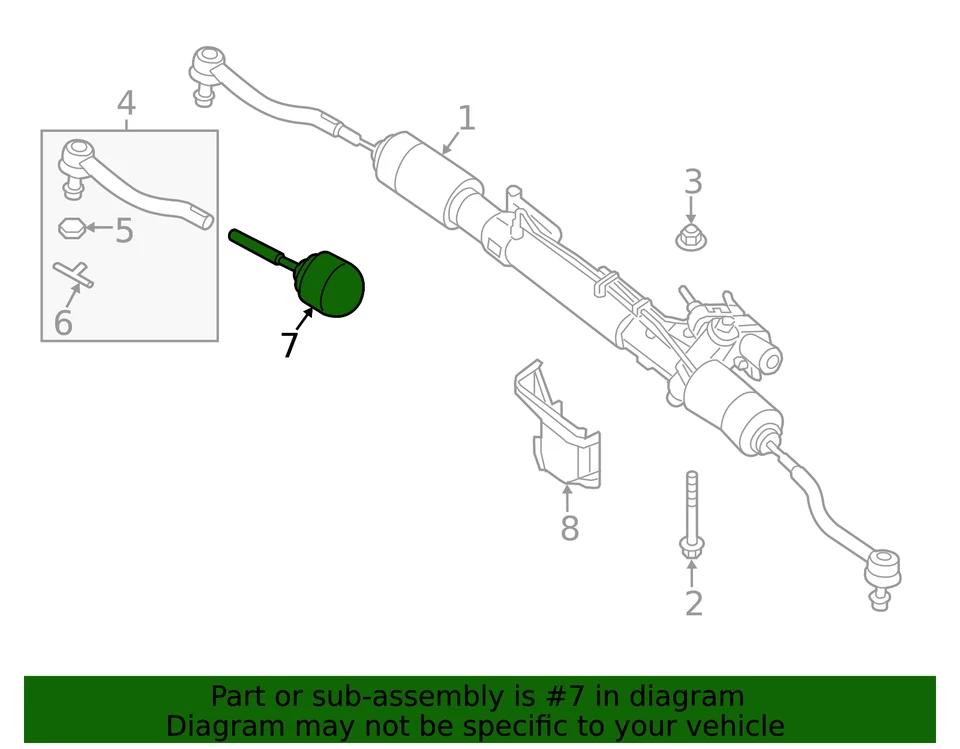 4
1
3
5
6
7
8
2

Part or sub-assembly is #7 in diagram
Diagram may not be specific to your vehicle