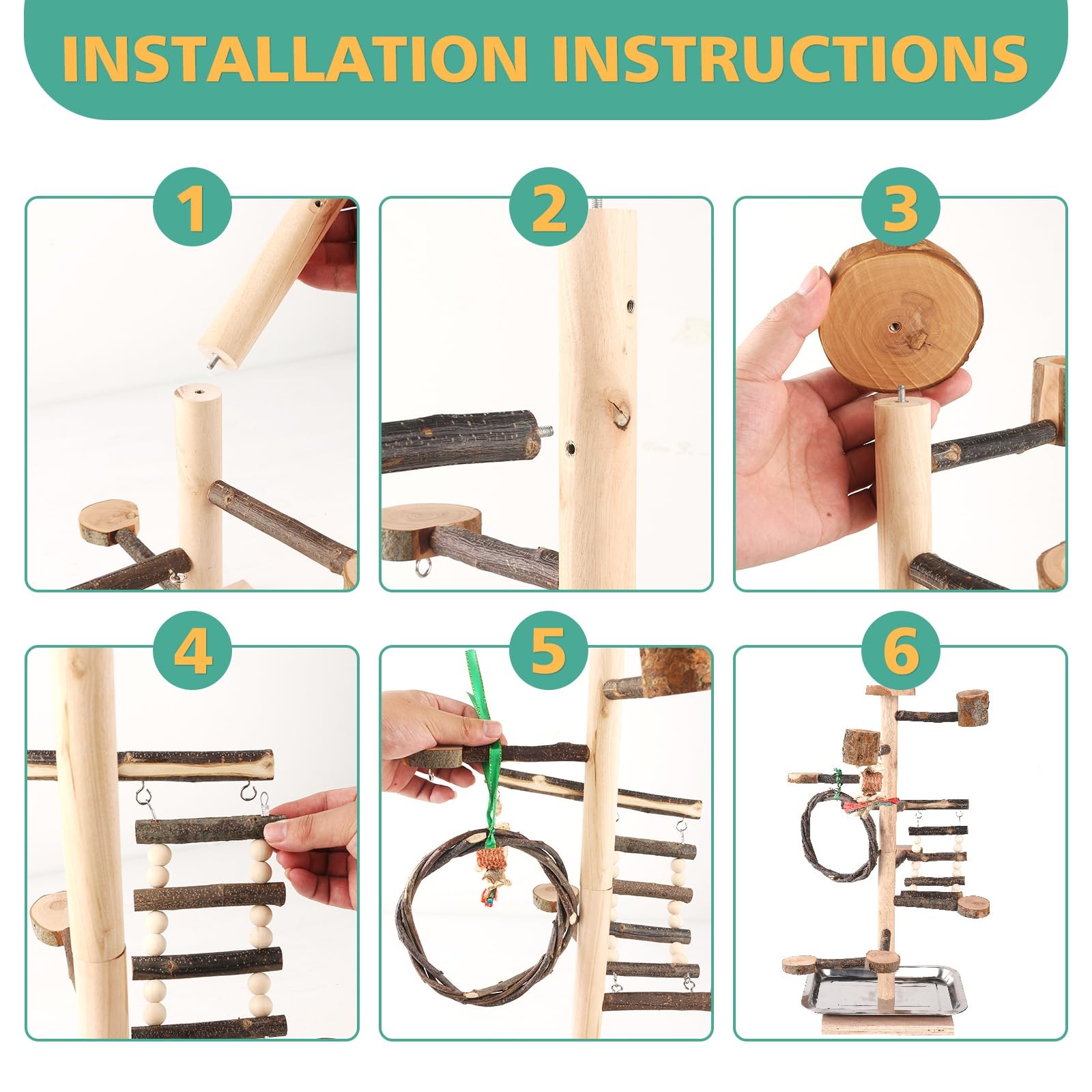 INSTALLATION INSTRUCTIONS

1

2

3

4

5

6