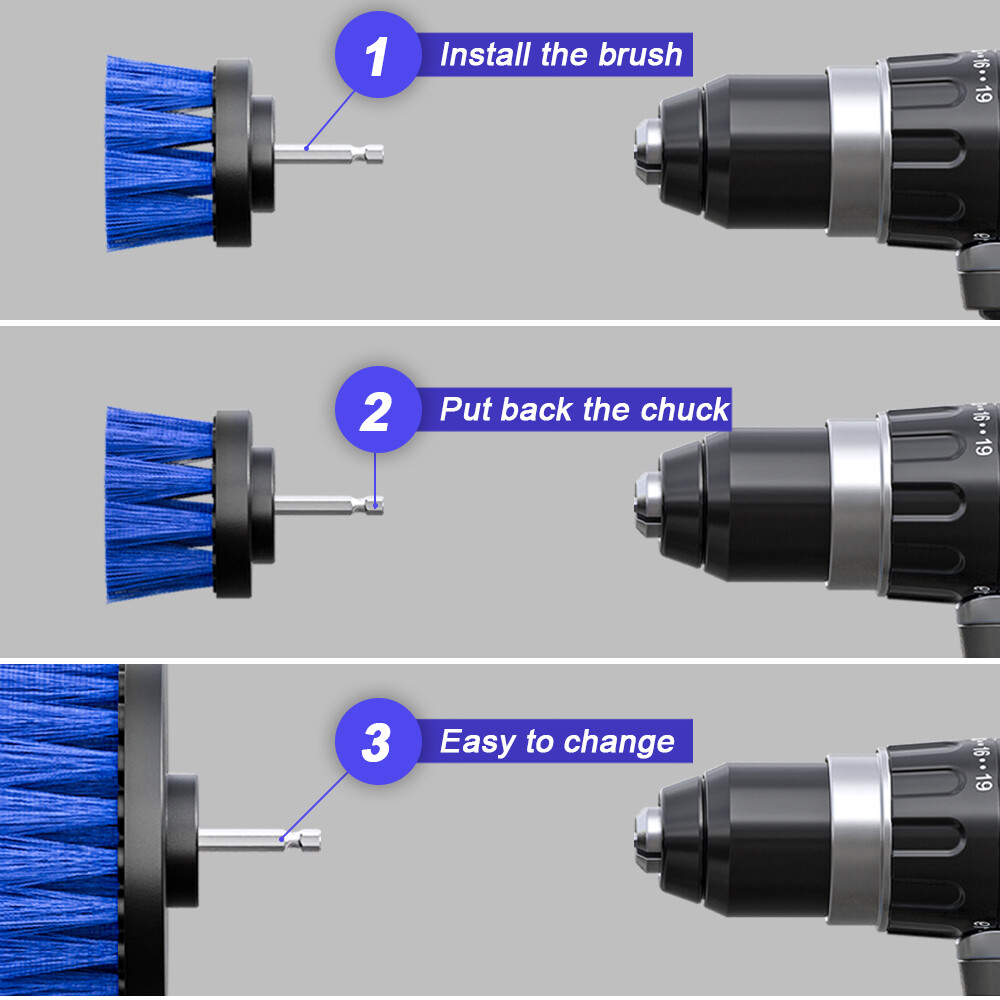 1 Install the brush

16 19

2 Put back the chuck

16 19

3 Easy to change

16 19