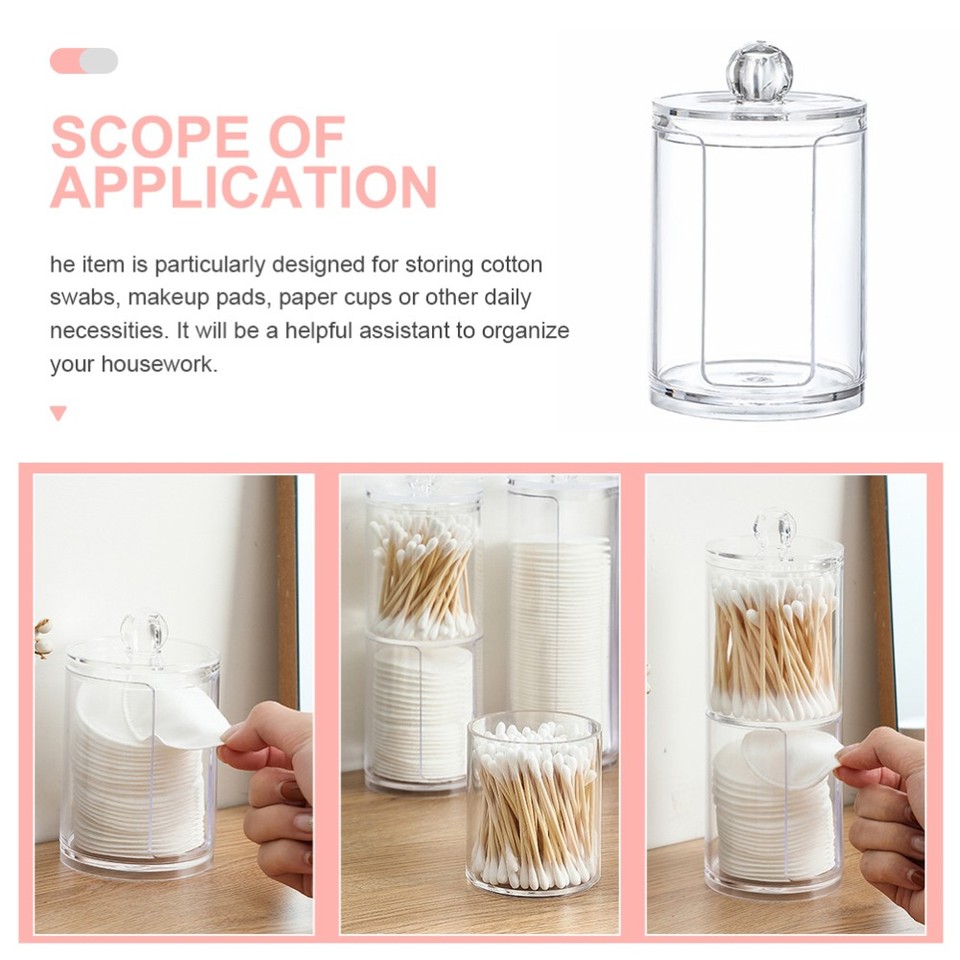 SCOPE OF APPLICATION

he item is particularly designed for storing cotton swabs, makeup pads, paper cups or other daily necessities. It will be a helpful assistant to organize your housework.