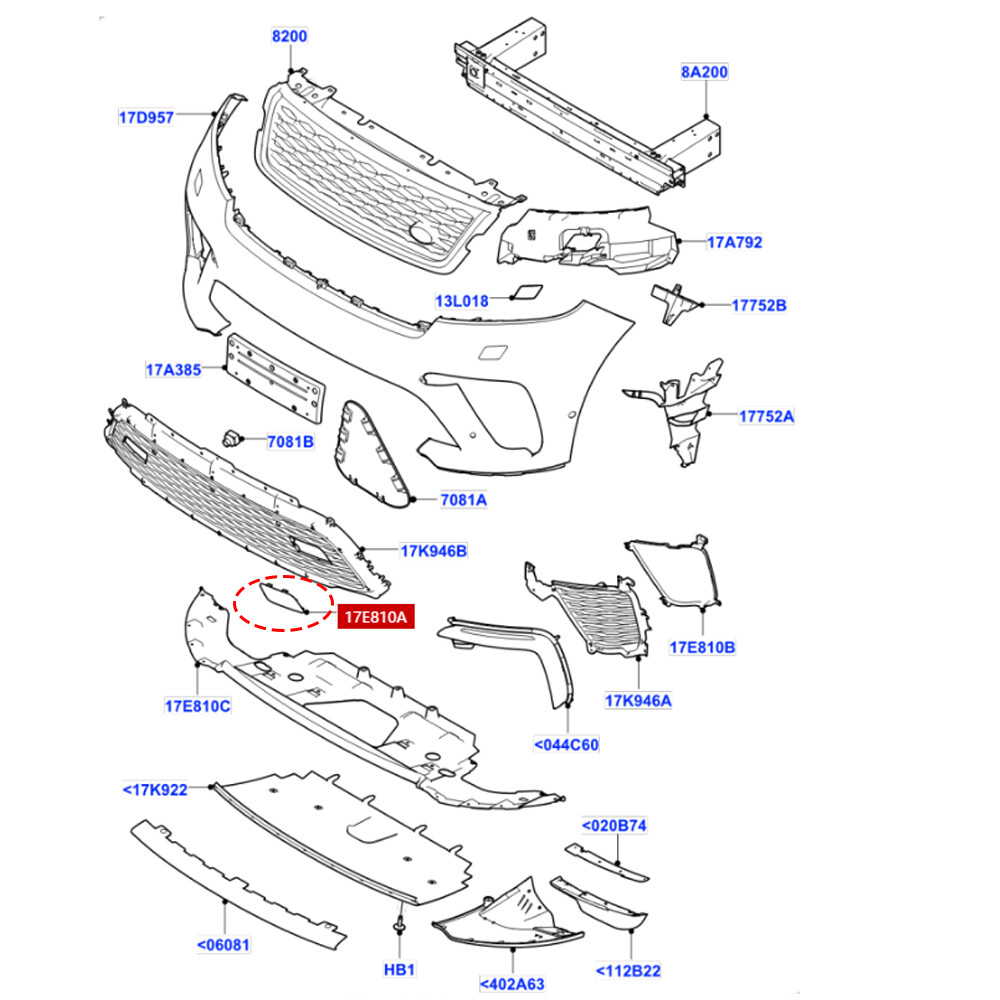 8200
8A200
17D957
17A792
13L018
17752B
17A385
17752A
7081B
7081A
17K946B
17E810A
17E810B
17E810C
17K946A
<044C60
<17K922
<020B74
<06081
HB1
<402A63
<112B22