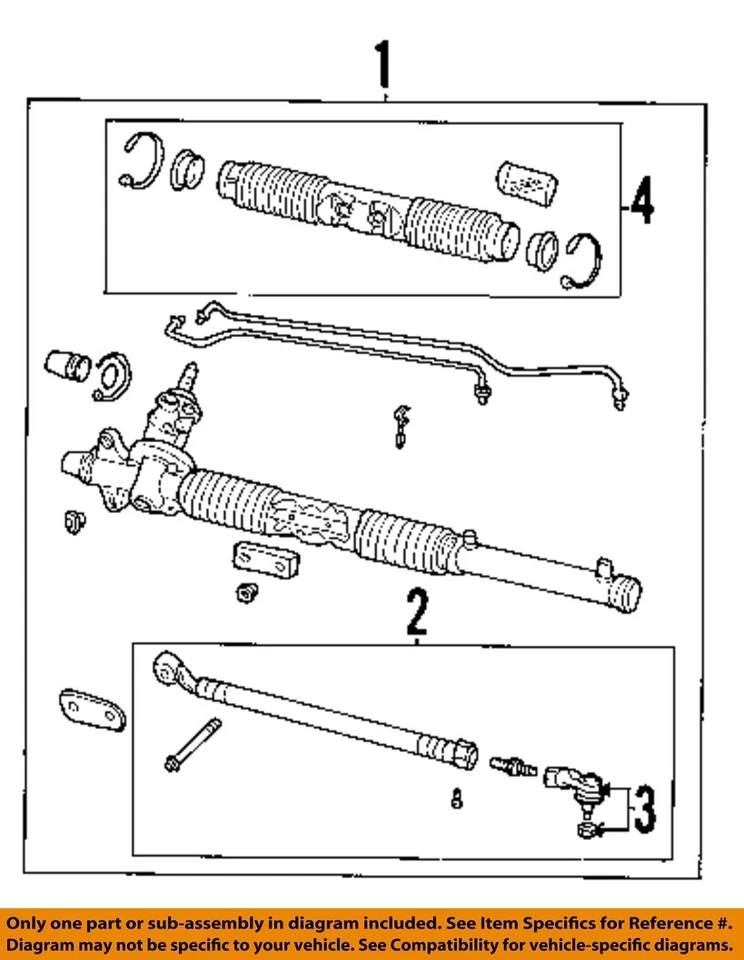 1

4

2

3

Only one part or sub-assembly in diagram included. See Item Specifics for Reference #.
Diagram may not be specific to your vehicle. See Compatibility for vehicle-specific diagrams.