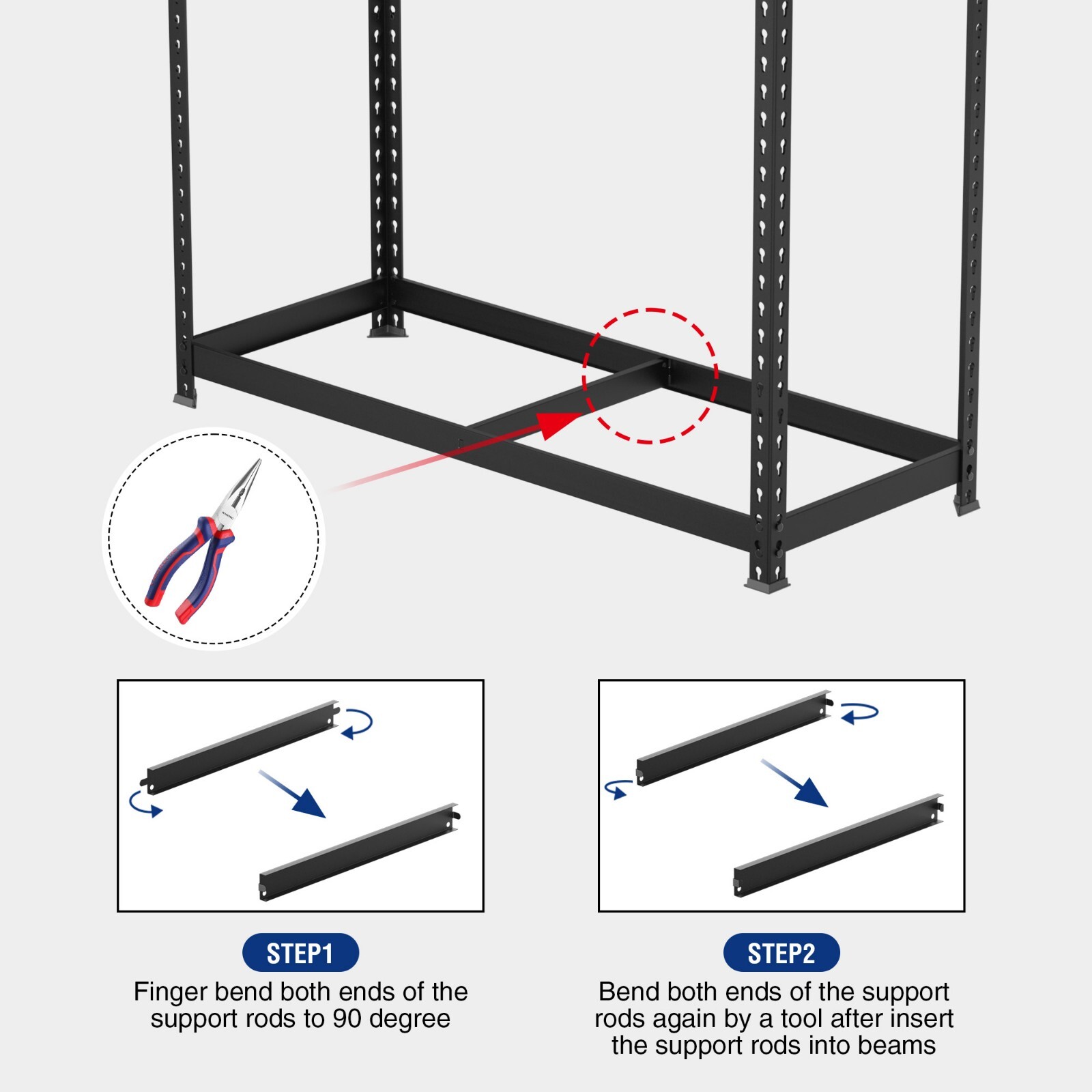 STEP1

Finger bend both ends of the support rods to 90 degree

STEP2

Bend both ends of the support rods again by a tool after insert the support rods into beams