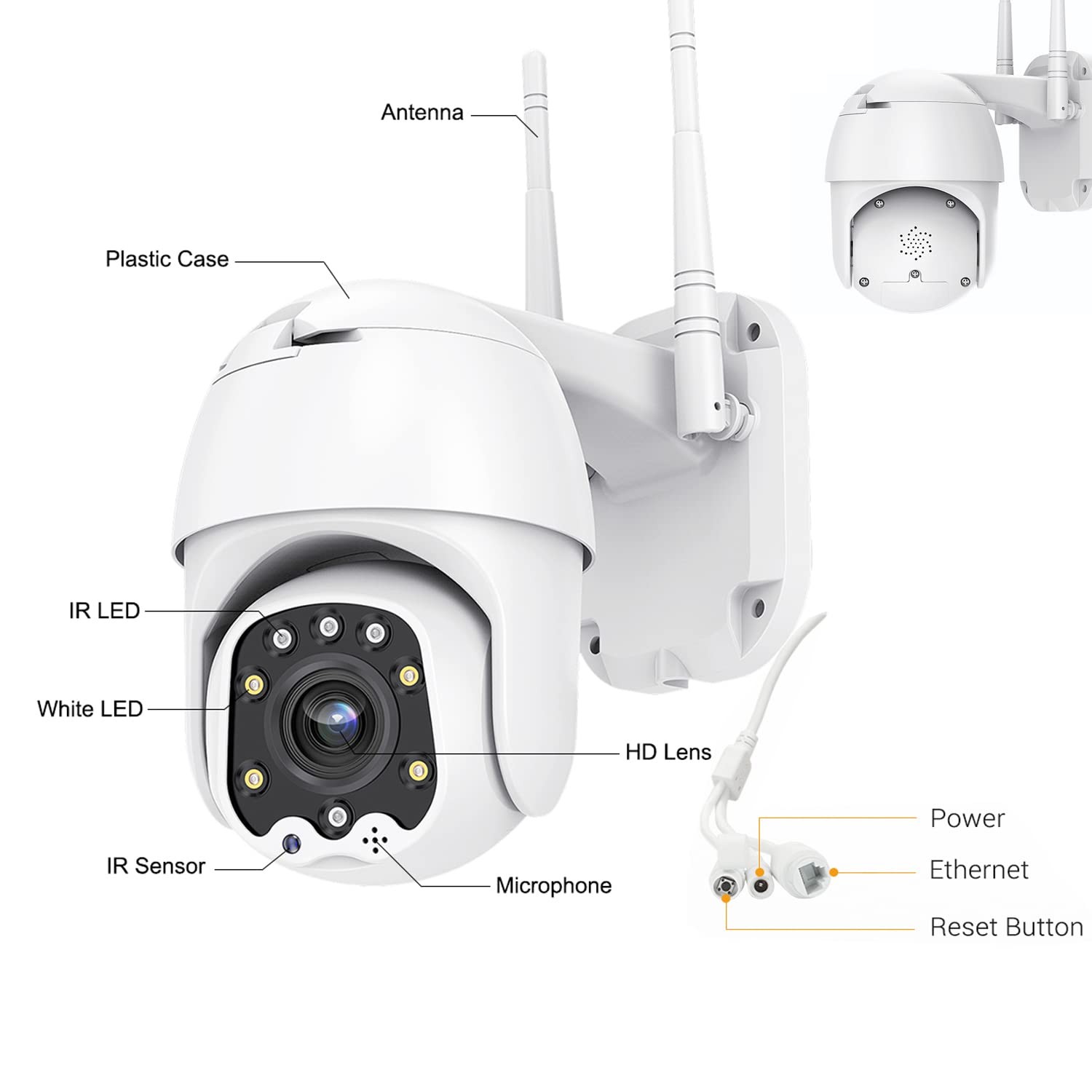 Antenna

Plastic Case

IR LED

White LED

HD Lens

IR Sensor

Microphone

Power

Ethernet

Reset Button