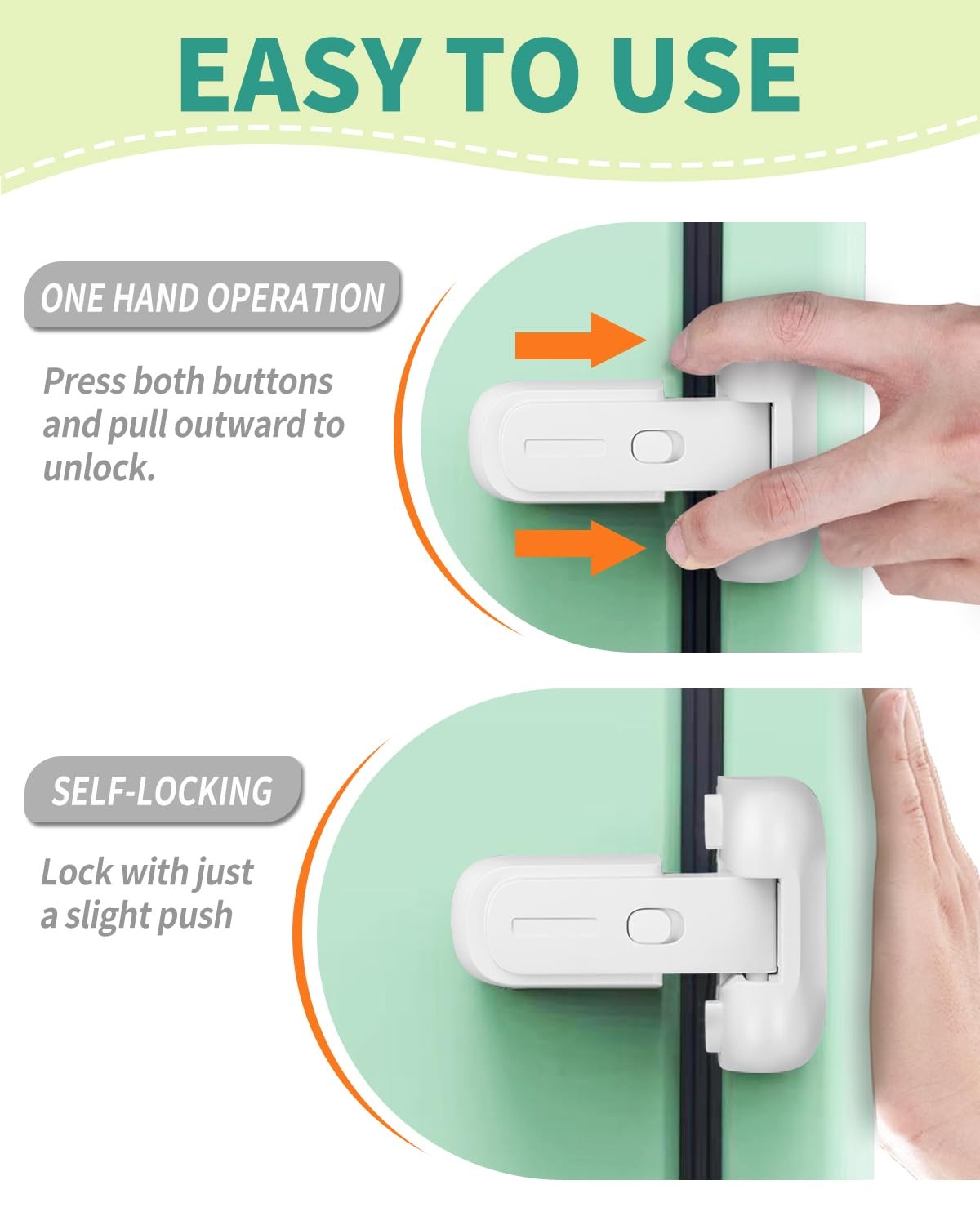 EASY TO USE

ONE HAND OPERATION

Press both buttons and pull outward to unlock.

SELF-LOCKING

Lock with just a slight push